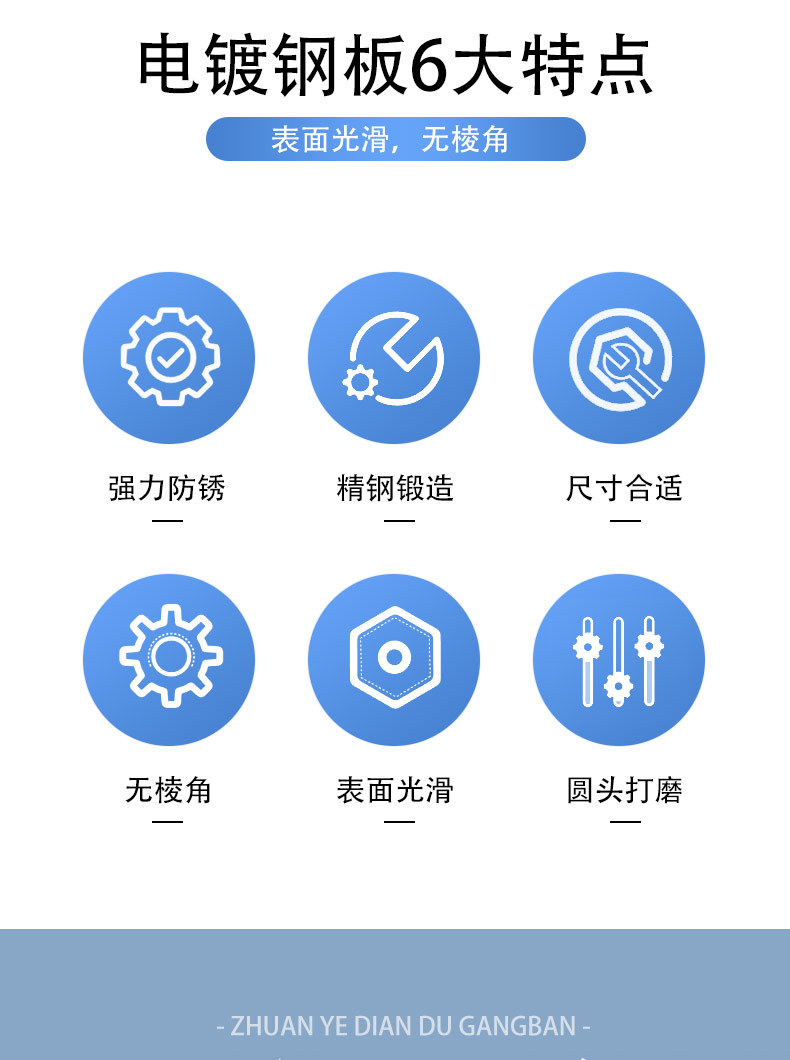 电镀钢板6大特点

表面光滑，无棱角

强力防锈

精钢锻造

尺寸合适

无棱角

表面光滑

圆头打磨

- ZHUAN YE DIAN DU GANGBAN -