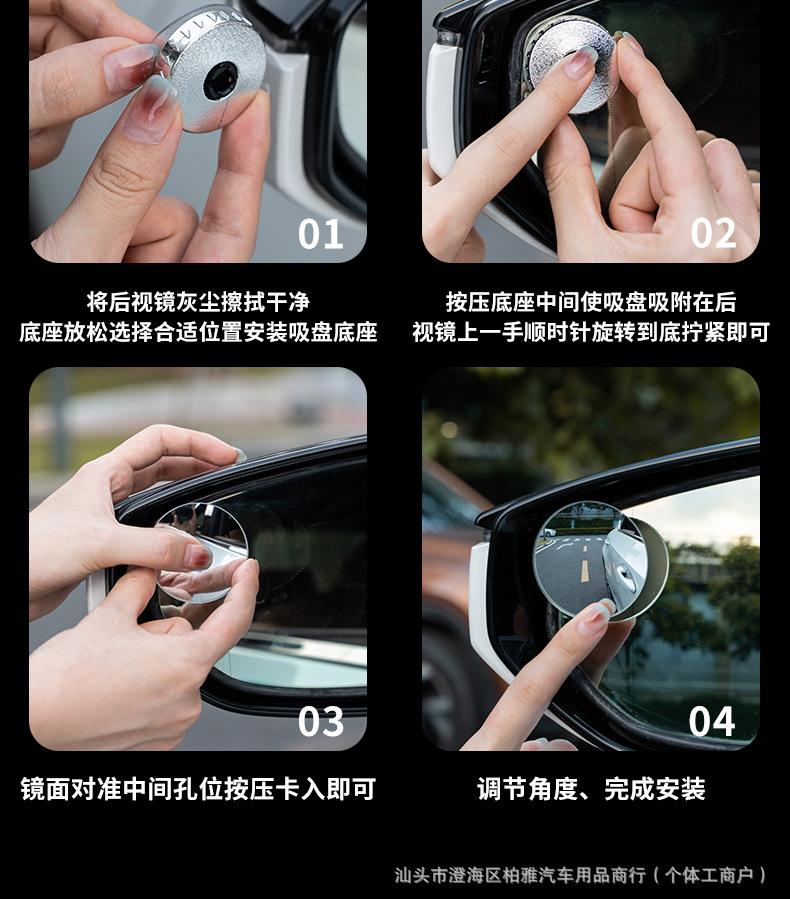 01

将后视镜灰尘擦拭干净
底座放松选择合适位置安装吸盘底座

02

按压底座中间使吸盘吸附在后
视镜上一手顺时针旋转到底拧紧即可

03

镜面对准中间孔位按压卡入即可

04

调节角度、完成安装

汕头市澄海区柏雅汽车用品商行（个体工商户）