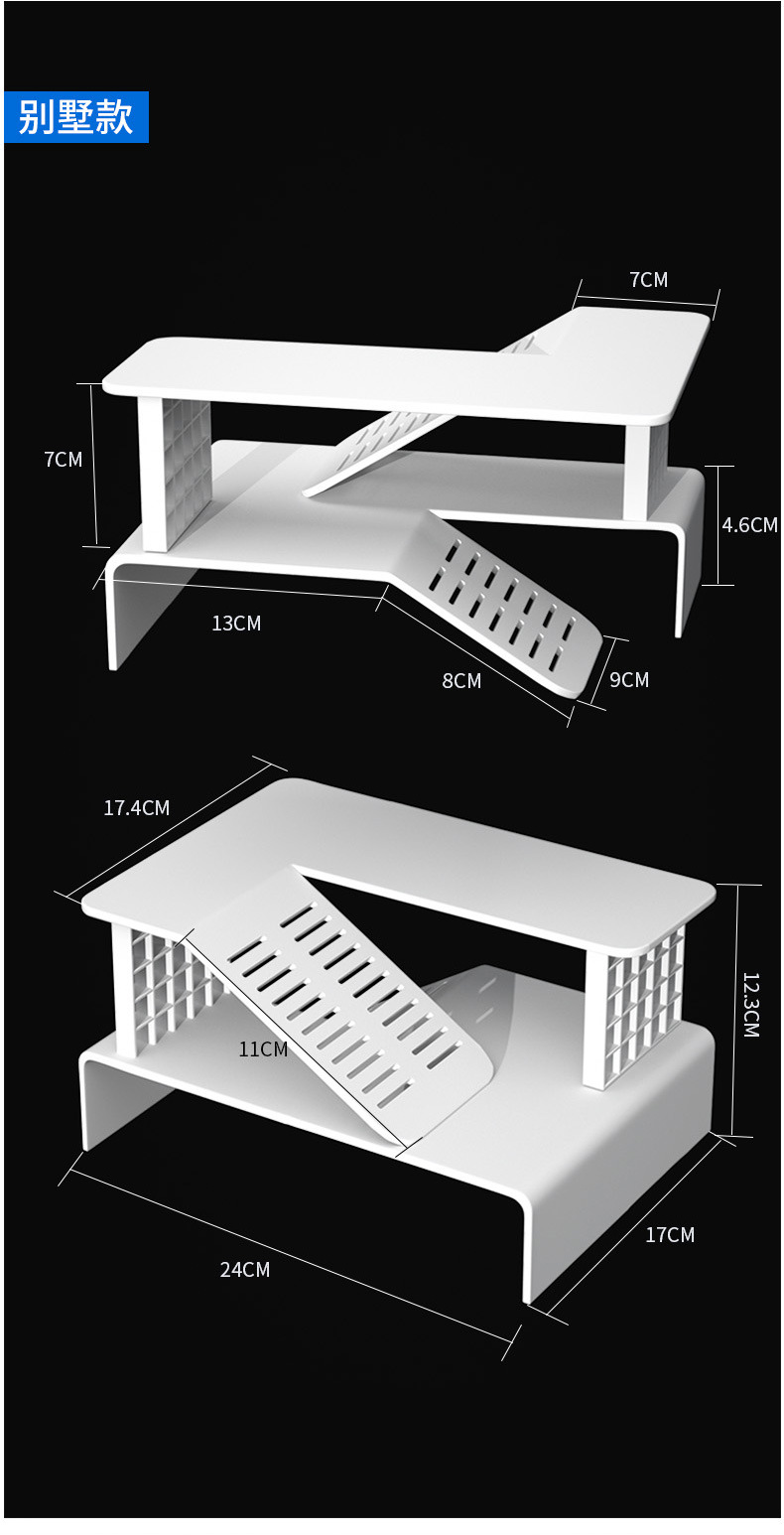 别墅款

7CM

7CM

4.6CM

13CM

8CM

9CM

17.4CM

12.3CM

11CM

17CM

24CM