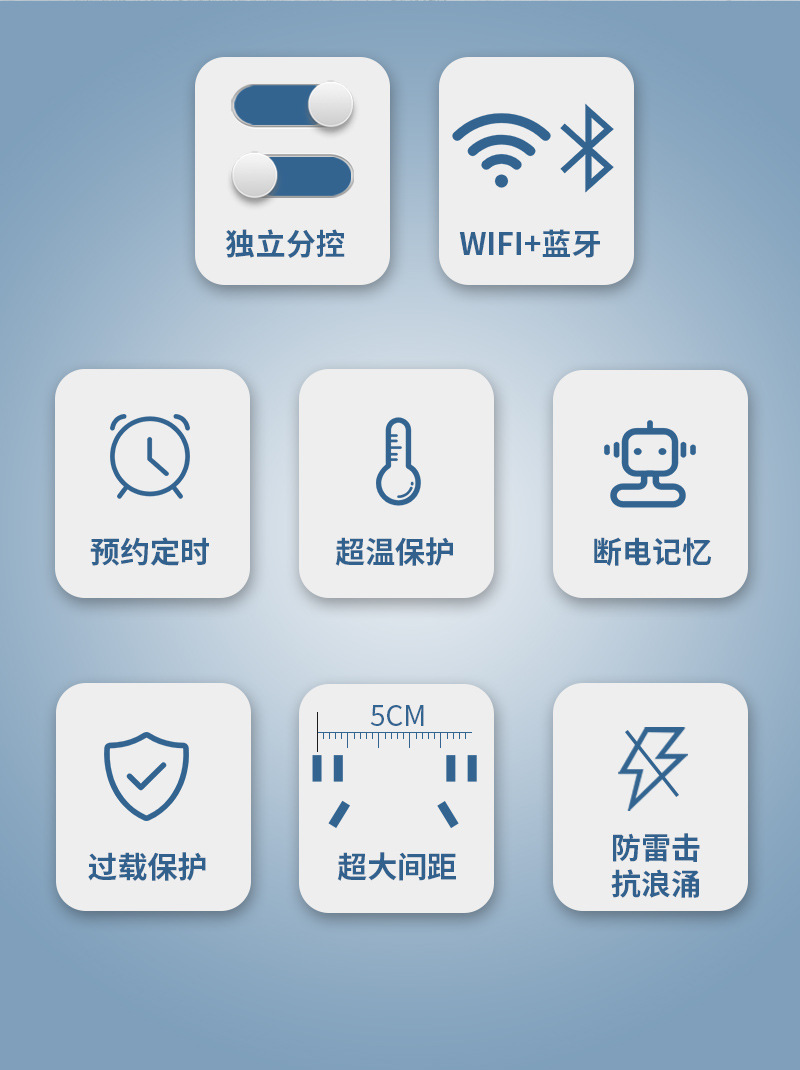 独立分控

WIFI+蓝牙

预约定时

超温保护

断电记忆

过载保护

5CM

超大间距

防雷击
抗浪涌