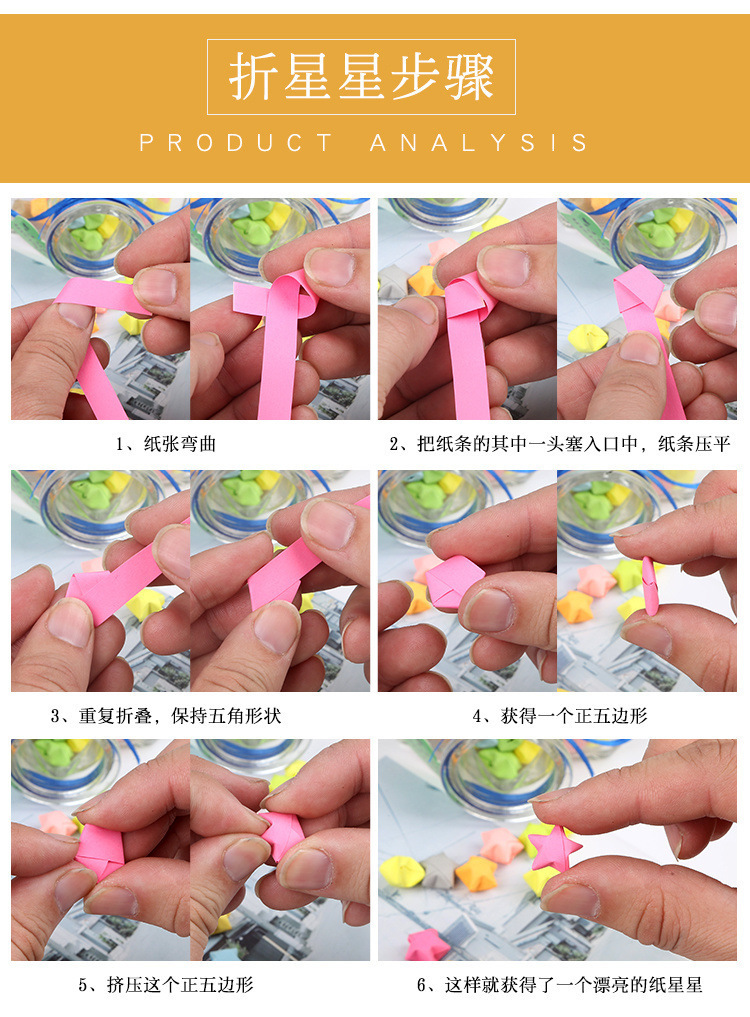 折星星步骤

PRODUCT ANALYSIS

1、纸张弯曲

2、把纸条的其中一头塞入口中，纸条压平

3、重复折叠，保持五角形状

4、获得一个正五边形

5、挤压这个正五边形

6、这样就获得了一个漂亮的纸星星