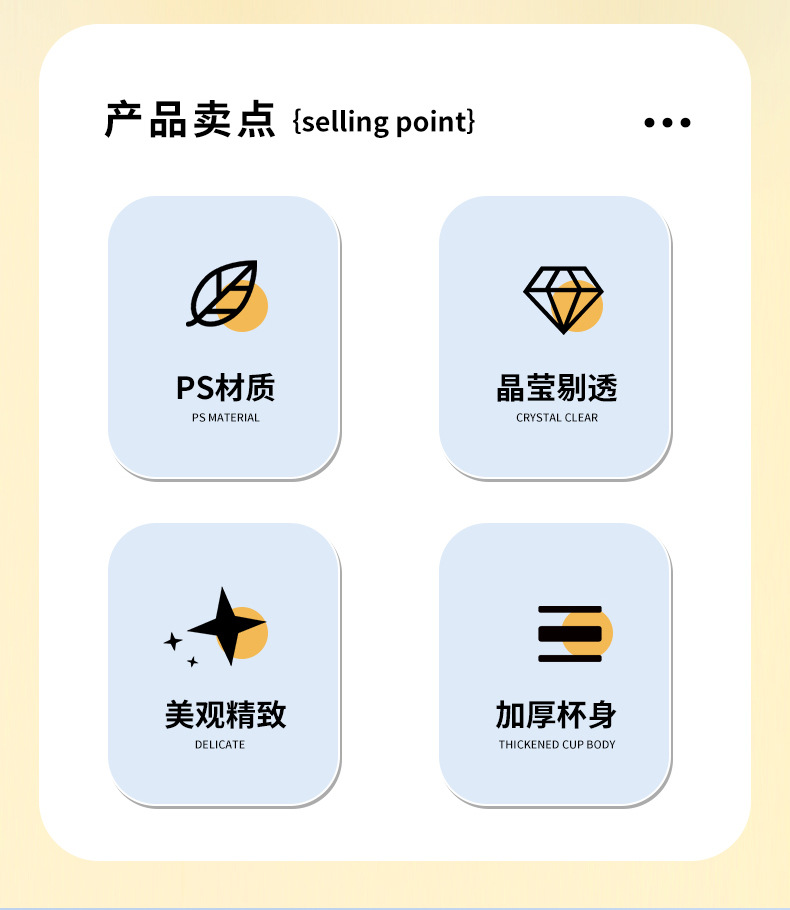 产品卖点 {selling point}

PS材质
PS MATERIAL

晶莹剔透
CRYSTAL CLEAR

美观精致
DELICATE

加厚杯身
THICKENED CUP BODY