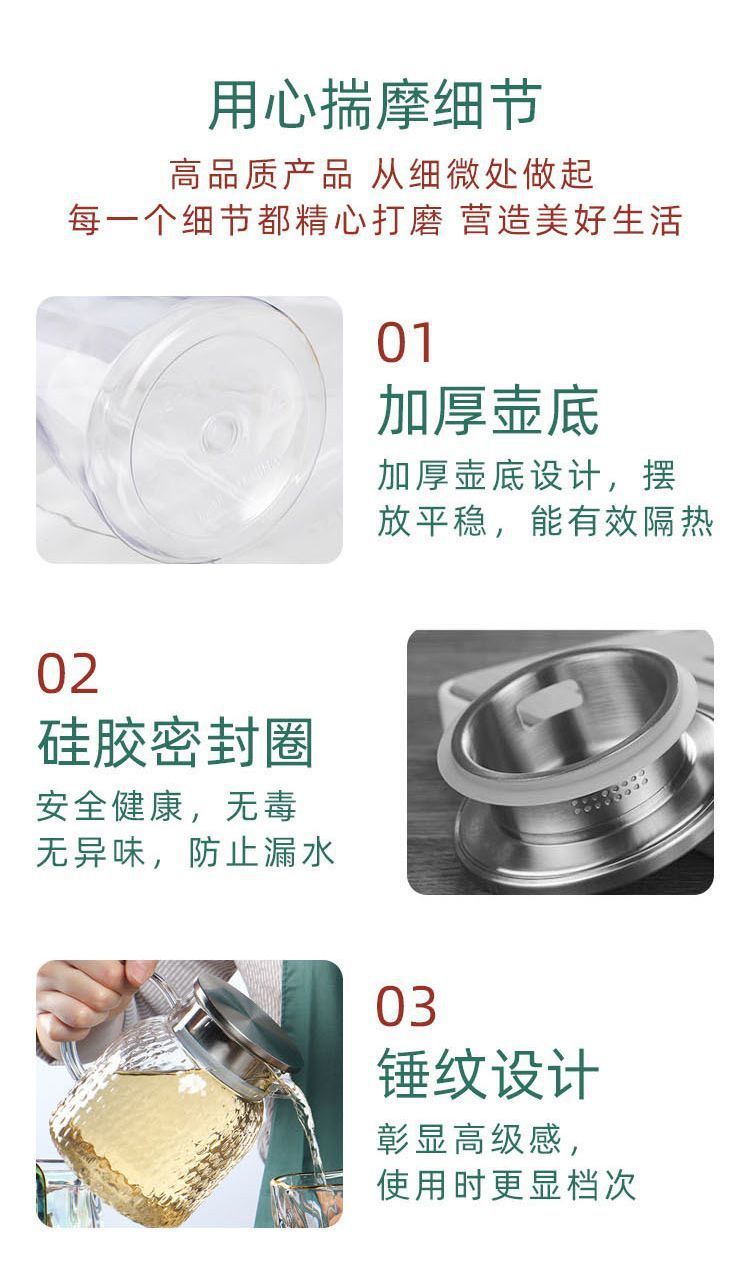 用心揣摩细节

高品质产品 从细微处做起
每一个细节都精心打磨 营造美好生活

01
加厚壶底
加厚壶底设计，摆放平稳，能有效隔热

02
硅胶密封圈
安全健康，无毒无异味，防止漏水

03
锤纹设计
彰显高级感，使用时更显档次