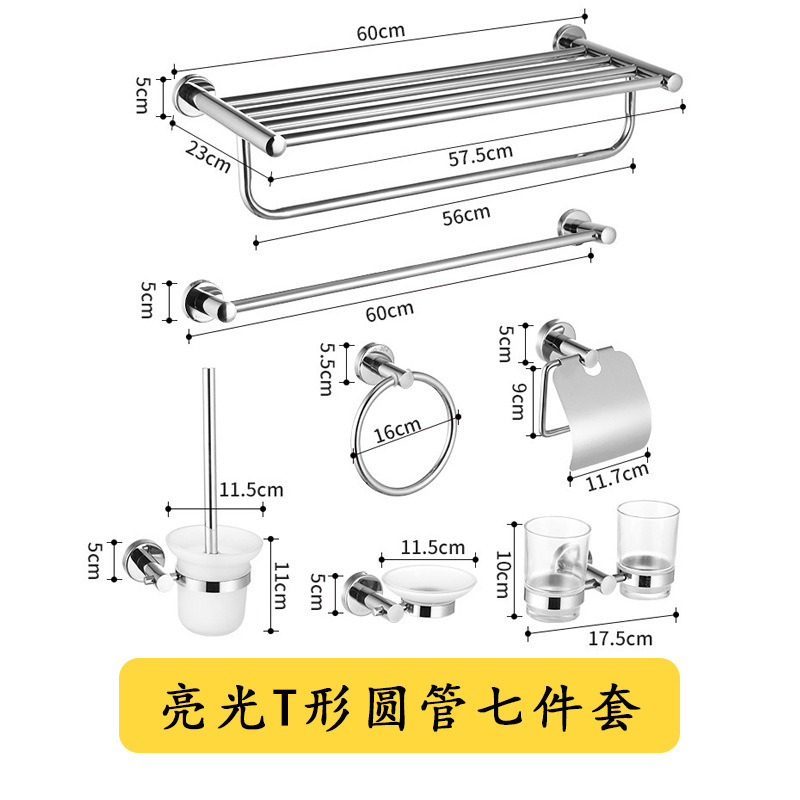 60cm
5cm
23cm
57.5cm
56cm
5cm
60cm
5.5cm
16cm
5cm
9cm
11.7cm
11.5cm
5cm
11cm
11.5cm
5cm
10cm
17.5cm
亮光T形圆管七件套