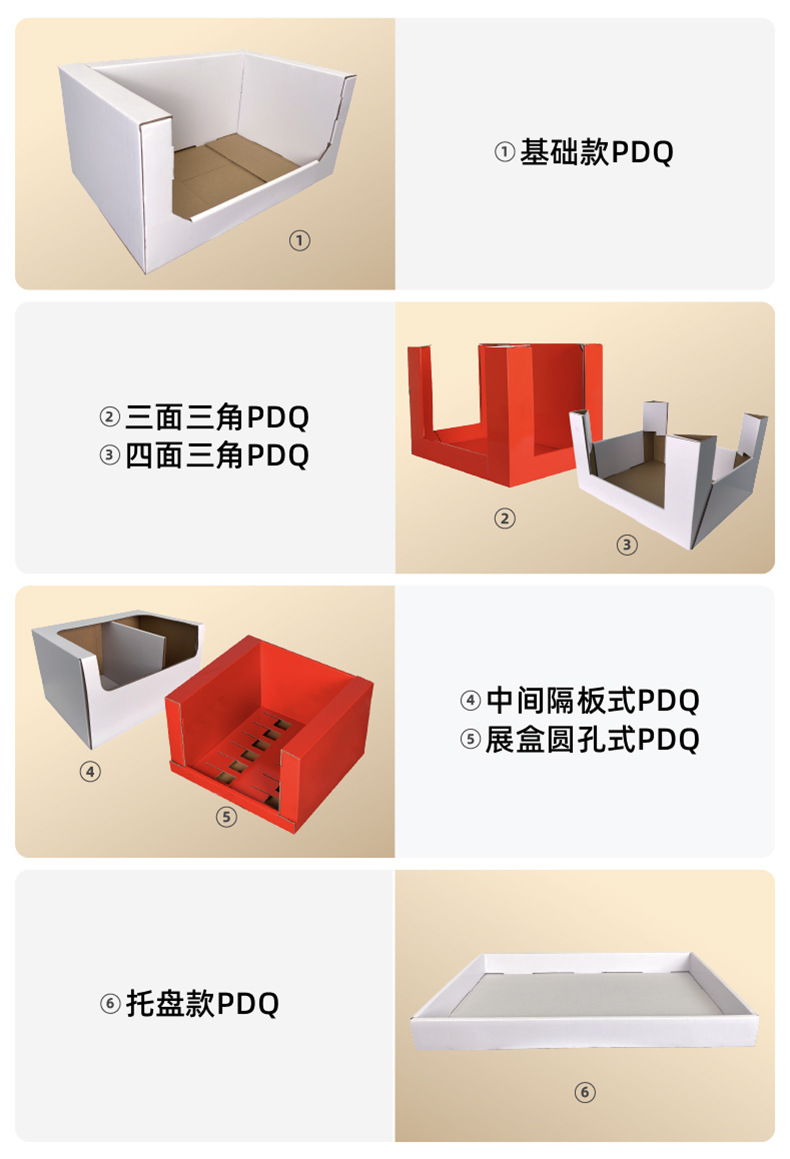 ①

① 基础款PDQ

② 三面三角PDQ
③ 四面三角PDQ

②

③

④

⑤

④ 中间隔板式PDQ
⑤ 展盒圆孔式PDQ

⑥ 托盘款PDQ

⑥