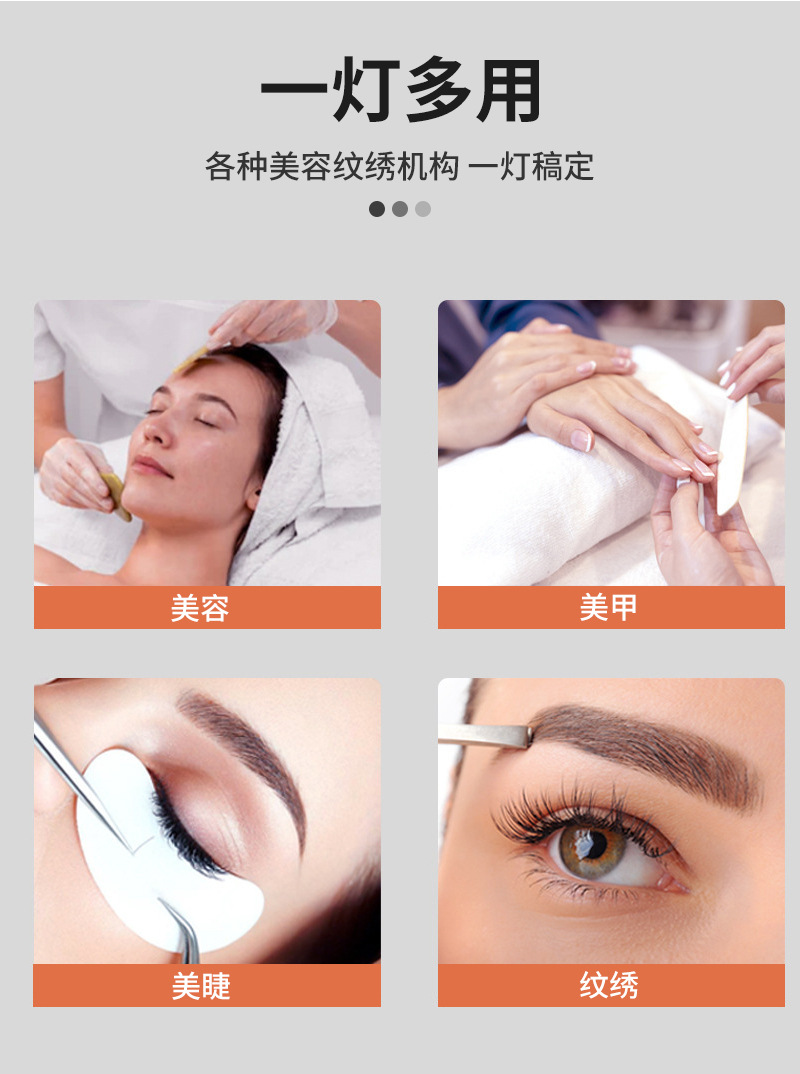 一灯多用

各种美容纹绣机构 一灯稿定

美容

美甲

美睫

纹绣