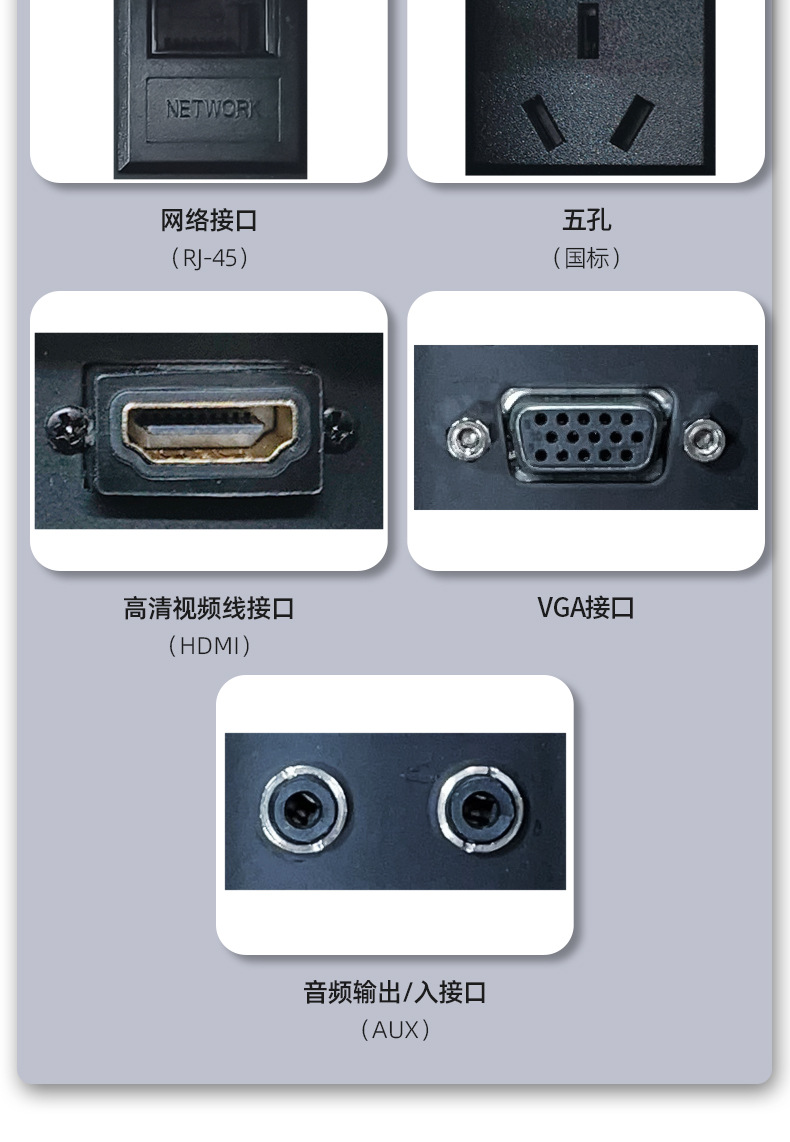 NETWORK

网络接口
（RJ-45）

五孔
（国标）

高清视频线接口
（HDMI）

VGA接口

音频输出/入接口
（AUX）