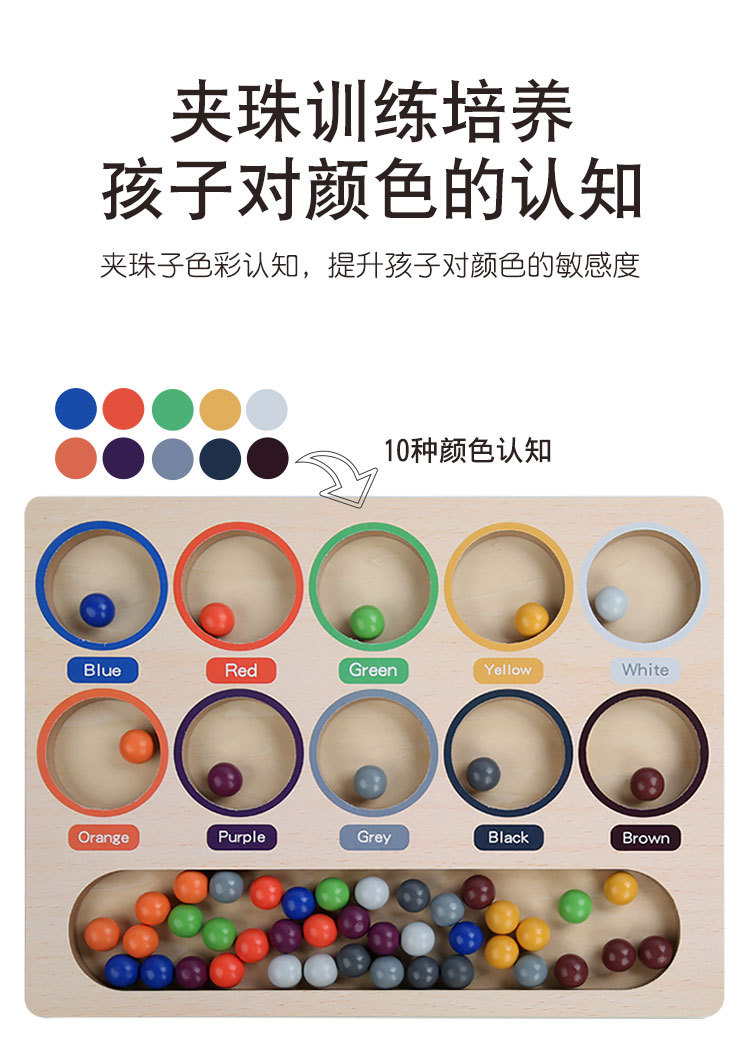 夹珠训练培养
孩子对颜色的认知

夹珠子色彩认知，提升孩子对颜色的敏感度

10种颜色认知

Blue

Red

Green

Yellow

White

Orange

Purple

Grey

Black

Brown