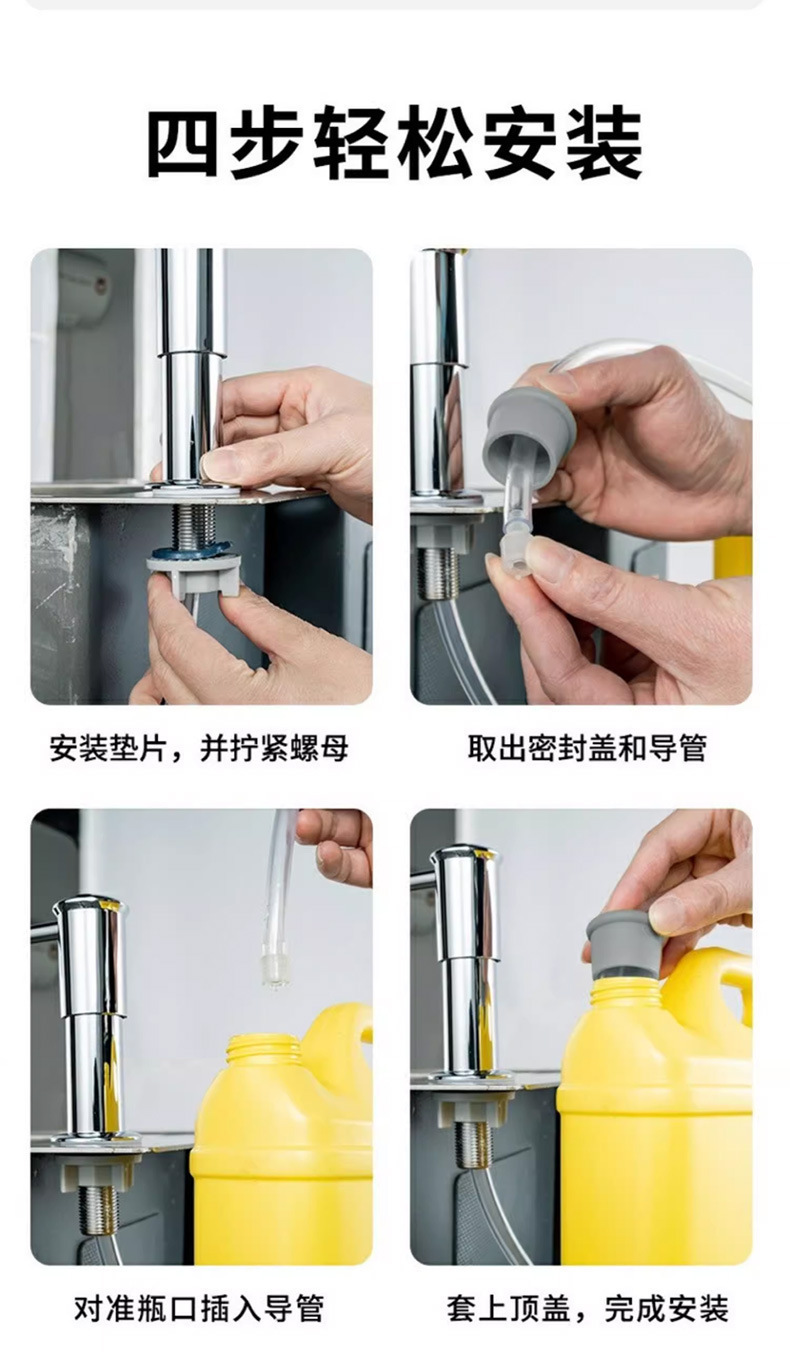 四步轻松安装

安装垫片，并拧紧螺母

取出密封盖和导管

对准瓶口插入导管

套上顶盖，完成安装