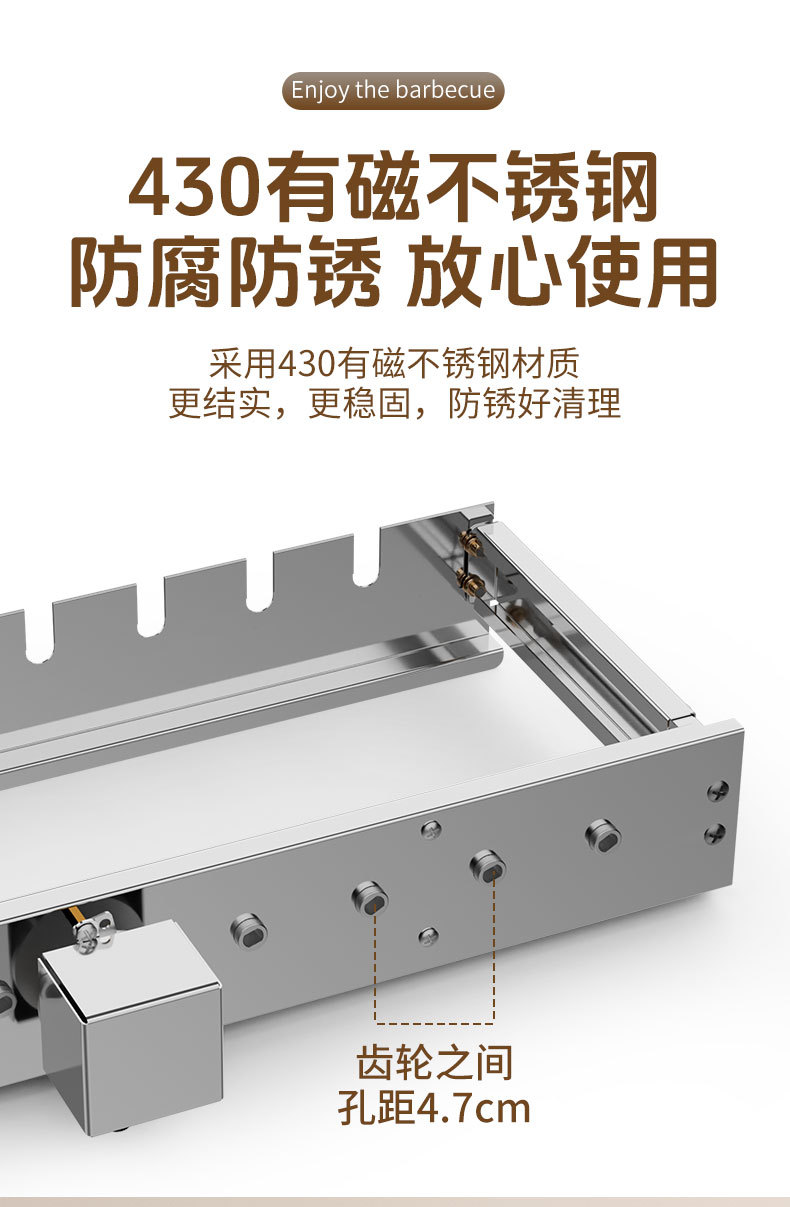 Enjoy the barbecue

430有磁不锈钢
防腐防锈 放心使用

采用430有磁不锈钢材质
更结实，更稳固，防锈好清理

齿轮之间
孔距4.7cm