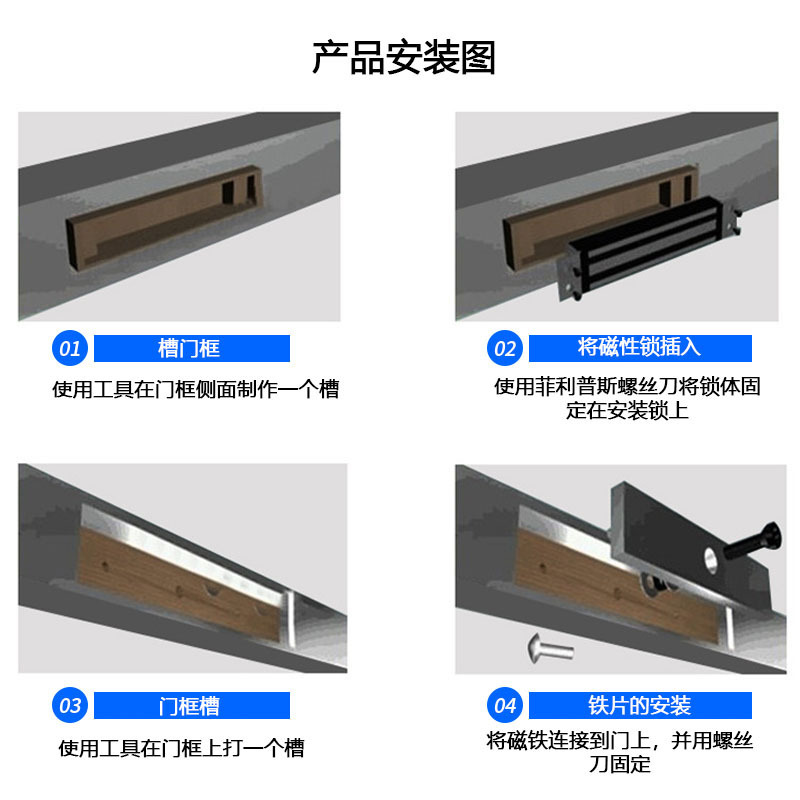 产品安装图

01 槽门框

使用工具在门框侧面制作一个槽

02 将磁性锁插入

使用菲利普斯螺丝刀将锁体固定在安装锁上

03 门框槽

使用工具在门框上打一个槽

04 铁片的安装

将磁铁连接到门上，并用螺丝刀固定