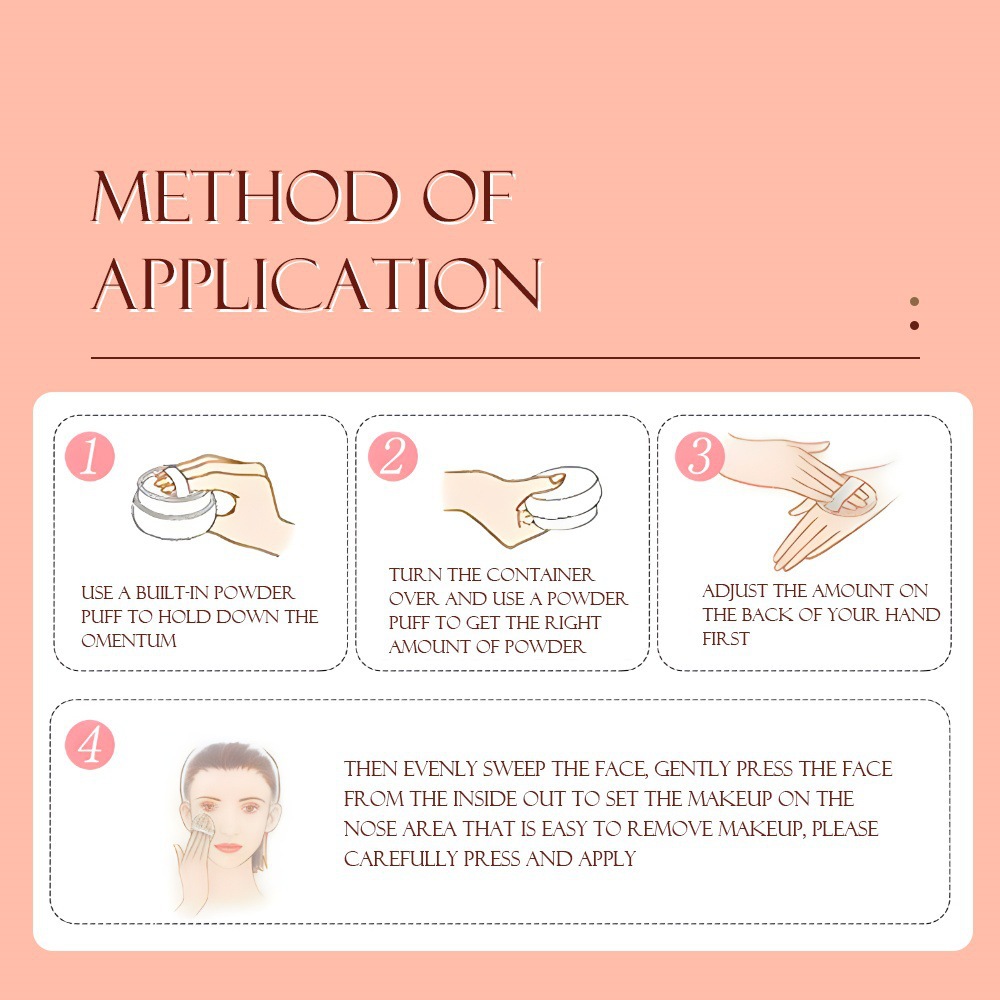 METHOD OF APPLICATION

1
USE A BUILT-IN POWDER PUFF TO HOLD DOWN THE OMENTUM

2
TURN THE CONTAINER OVER AND USE A POWDER PUFF TO GET THE RIGHT AMOUNT OF POWDER

3
ADJUST THE AMOUNT ON THE BACK OF YOUR HAND FIRST

4
THEN EVENLY SWEEP THE FACE, GENTLY PRESS THE FACE FROM THE INSIDE OUT TO SET THE MAKEUP ON THE NOSE AREA THAT IS EASY TO REMOVE MAKEUP, PLEASE CAREFULLY PRESS AND APPLY