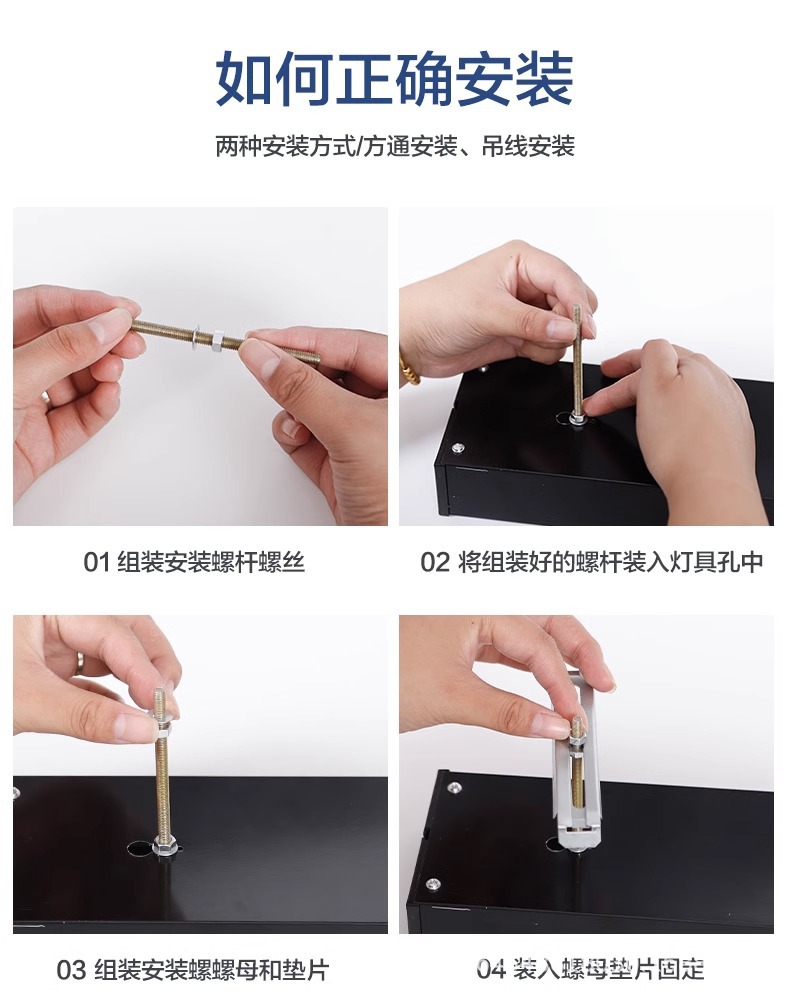 如何正确安装

两种安装方式/方通安装、吊线安装

01 组装安装螺杆螺丝

02 将组装好的螺杆装入灯具孔中

03 组装安装螺螺母和垫片

04 装入螺母垫片固定