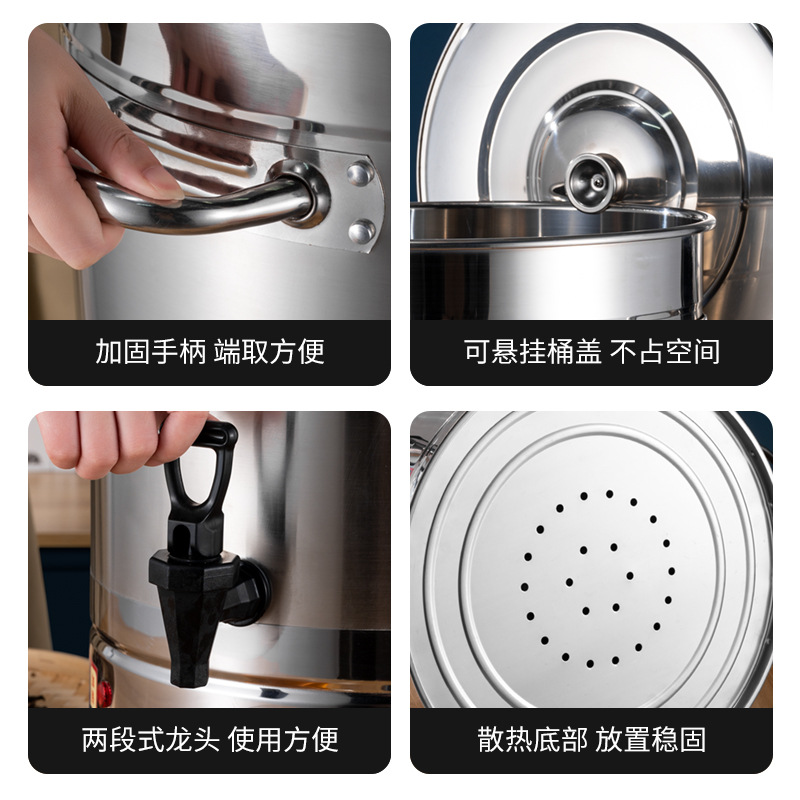 加固手柄 端取方便

可悬挂桶盖 不占空间

两段式龙头 使用方便

散热底部 放置稳固