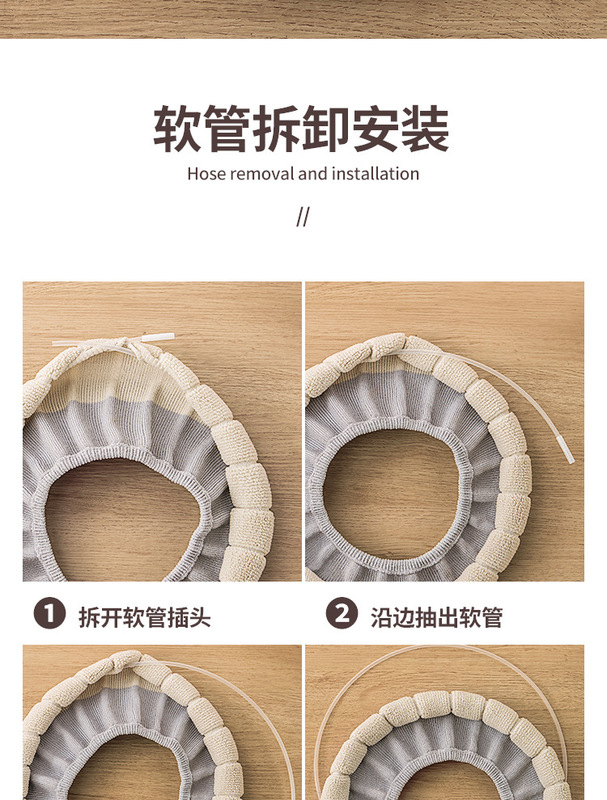 软管拆卸安装

Hose removal and installation

//

1 拆开软管插头

2 沿边抽出软管