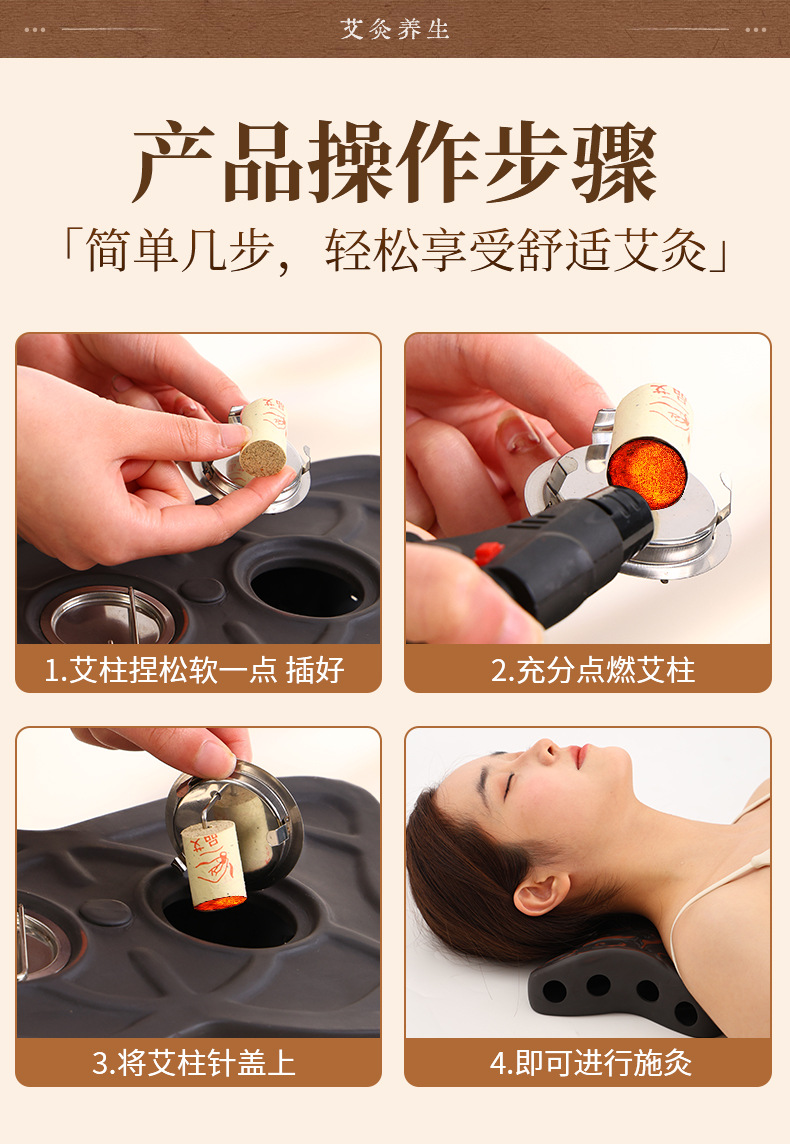 艾灸养生

产品操作步骤

「简单几步，轻松享受舒适艾灸」

1.艾柱捏松软一点 插好

2.充分点燃艾柱

3.将艾柱针盖上

4.即可进行施灸