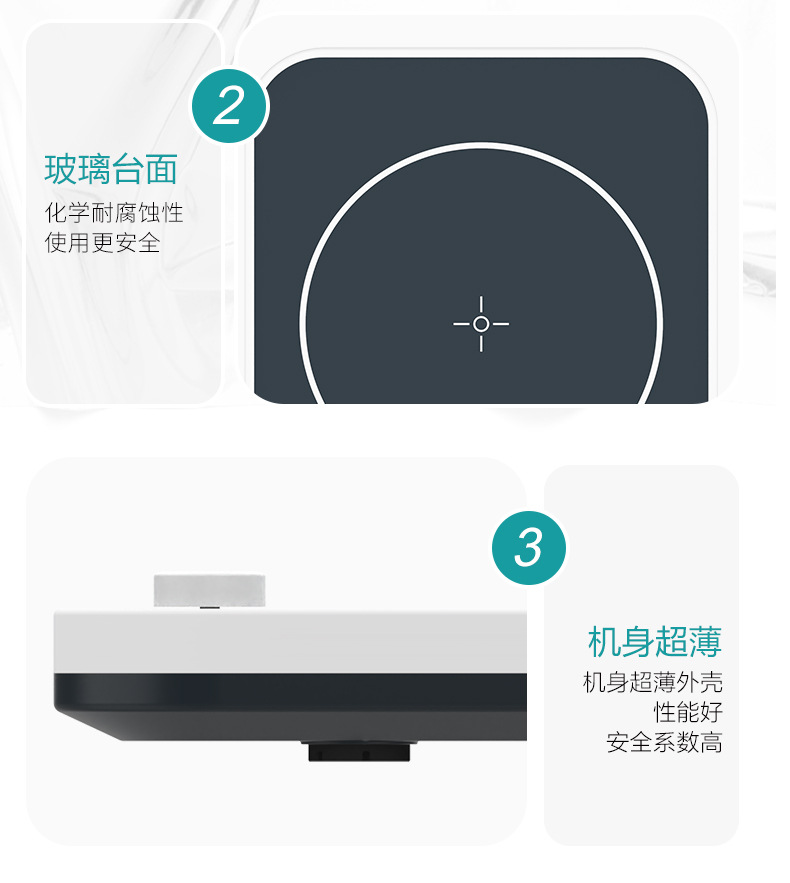 2

玻璃台面

化学耐腐蚀性
使用更安全

3

机身超薄

机身超薄外壳
性能好
安全系数高