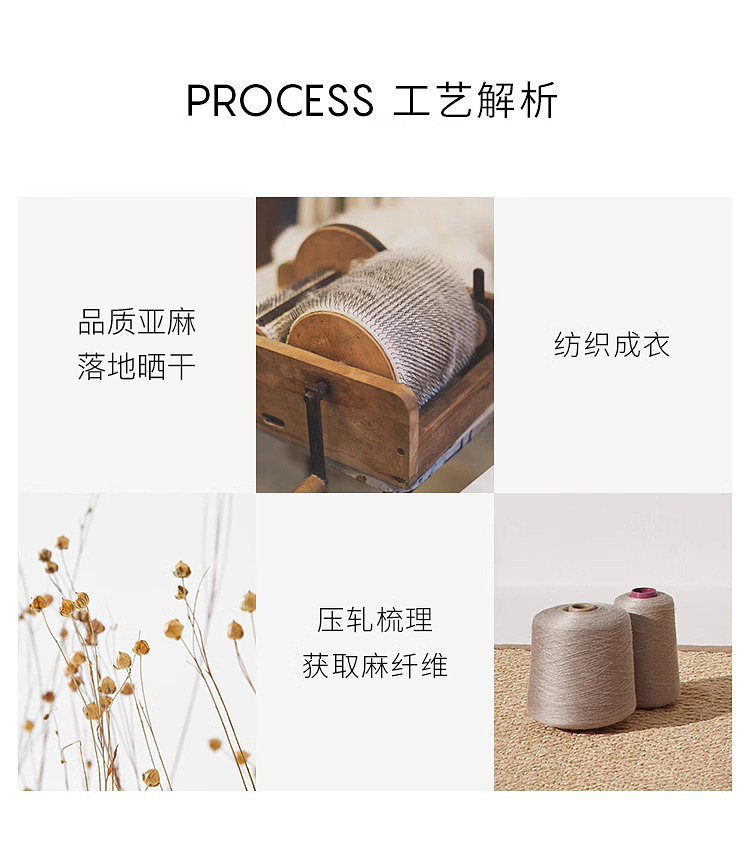 PROCESS 工艺解析

品质亚麻
落地晒干

纺织成衣

压轧梳理
获取麻纤维