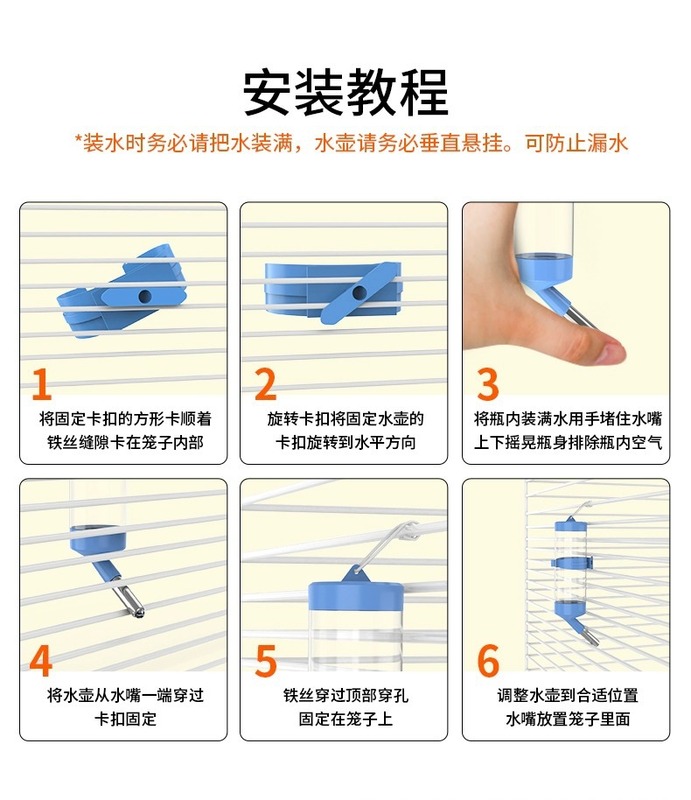 安装教程

*装水时务必请把水装满，水壶请务必垂直悬挂。可防止漏水

1
将固定卡扣的方形卡顺着铁丝缝隙卡在笼子内部

2
旋转卡扣将固定水壶的卡扣旋转到水平方向

3
将瓶内装满水用手堵住水嘴上下摇晃瓶身排除瓶内空气

4
将水壶从水嘴一端穿过卡扣固定

5
铁丝穿过顶部穿孔固定在笼子上

6
调整水壶到合适位置水嘴放置笼子里面