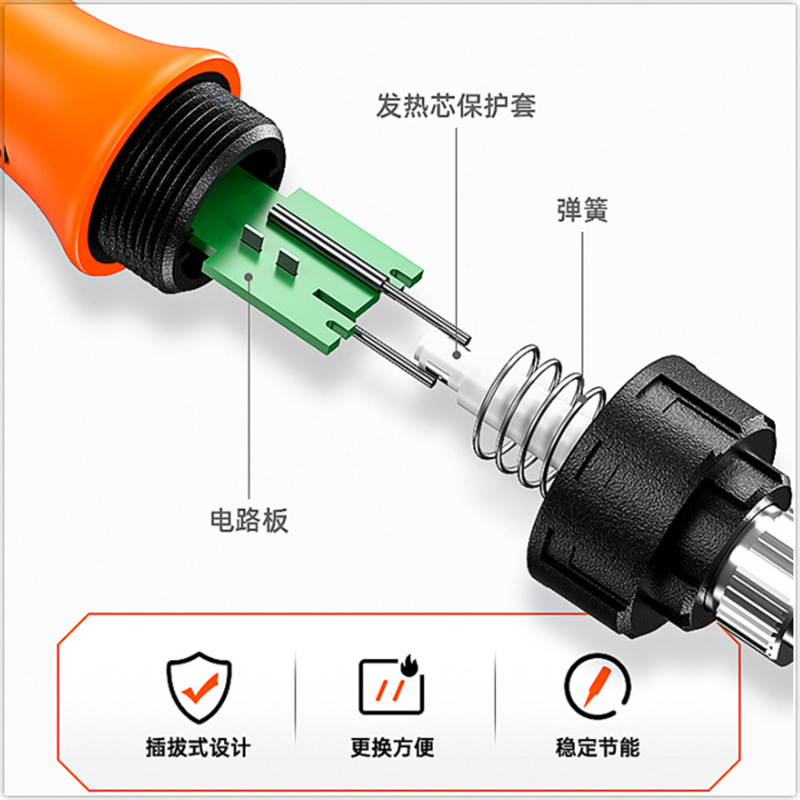 发热芯保护套

弹簧

电路板

插拔式设计

更换方便

稳定节能