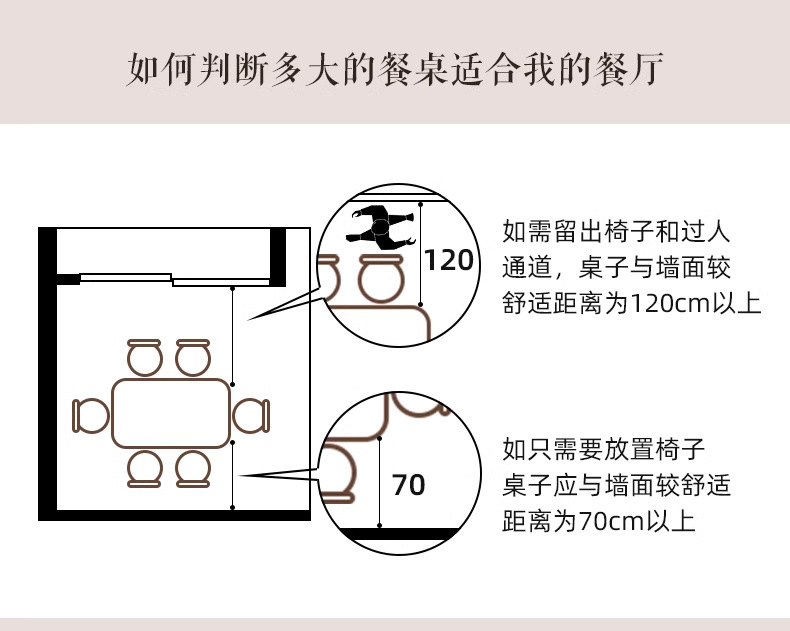 如何判断多大的餐桌适合我的餐厅

120

如需留出椅子和过人通道，桌子与墙面较舒适距离为120cm以上

70

如只需要放置椅子桌子应与墙面较舒适距离为70cm以上