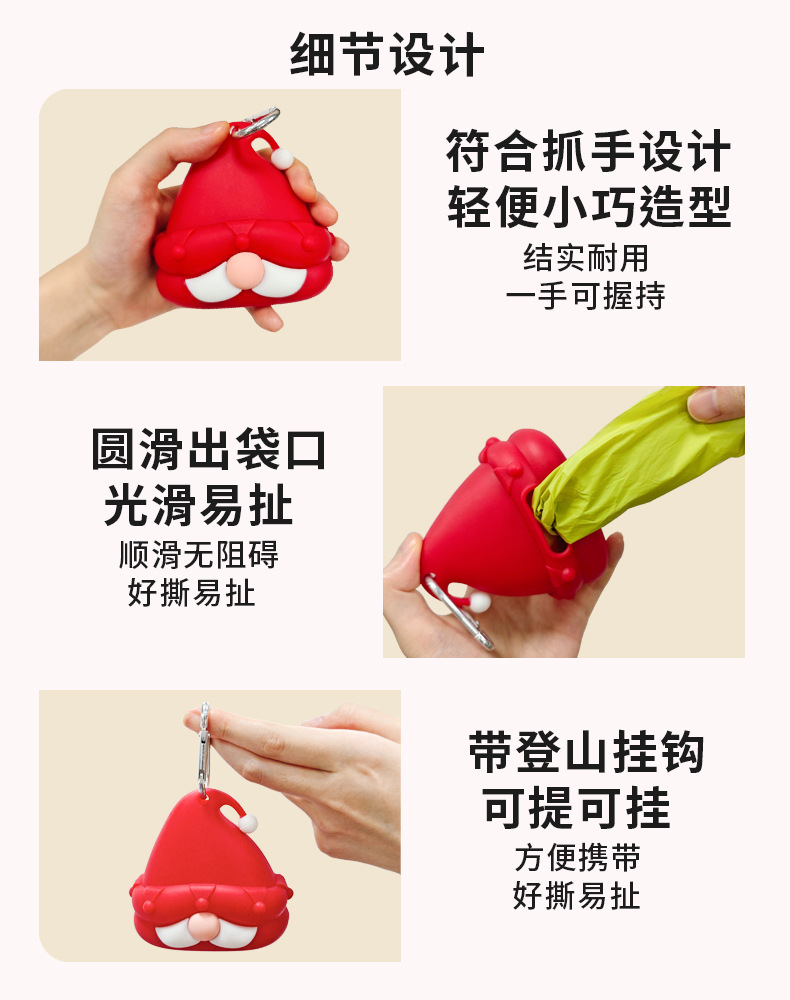 细节设计

符合抓手设计
轻便小巧造型
结实耐用
一手可握持

圆滑出袋口
光滑易扯
顺滑无阻碍
好撕易扯

带登山挂钩
可提可挂
方便携带
好撕易扯