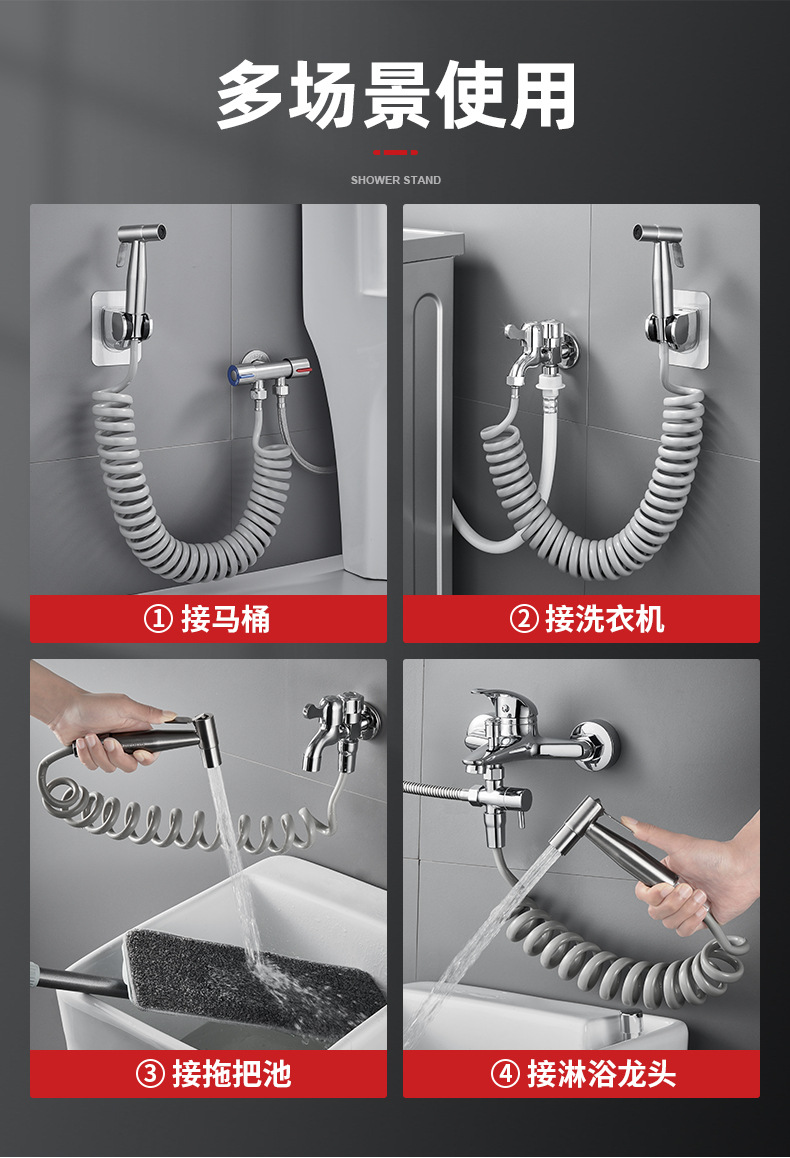 多场景使用

SHOWER STAND

① 接马桶

② 接洗衣机

③ 接拖把池

④ 接淋浴龙头