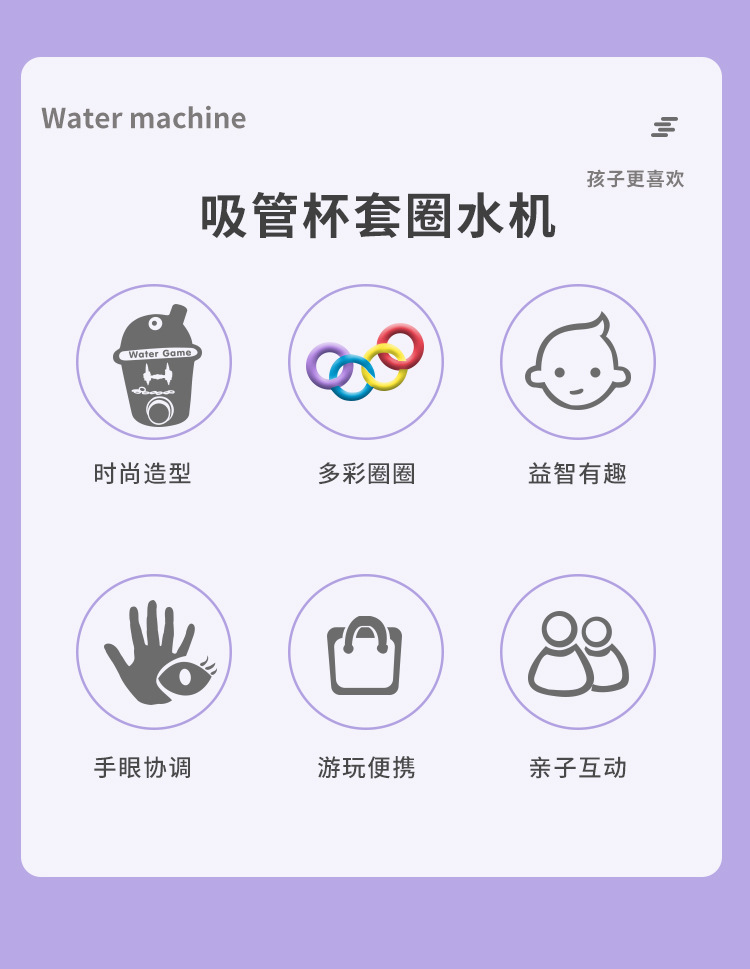 Water machine

孩子更喜欢

吸管杯套圈水机

Water Game

时尚造型

多彩圈圈

益智有趣

手眼协调

游玩便携

亲子互动