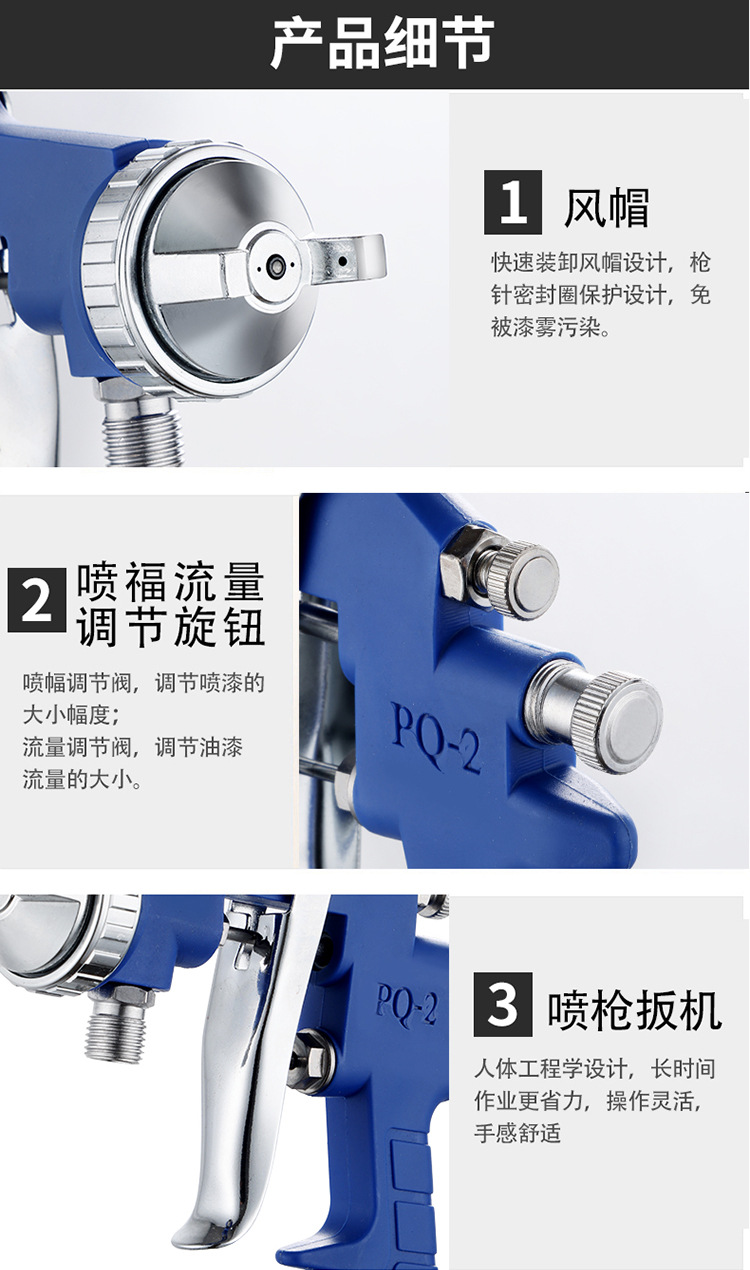 产品细节

1 风帽

快速装卸风帽设计，枪针密封圈保护设计，免被漆雾污染。

2 喷福流量调节旋钮

喷幅调节阀，调节喷漆的大小幅度；
流量调节阀，调节油漆流量的大小。

PQ-2

PQ-2

3 喷枪扳机

人体工程学设计，长时间作业更省力，操作灵活，手感舒适