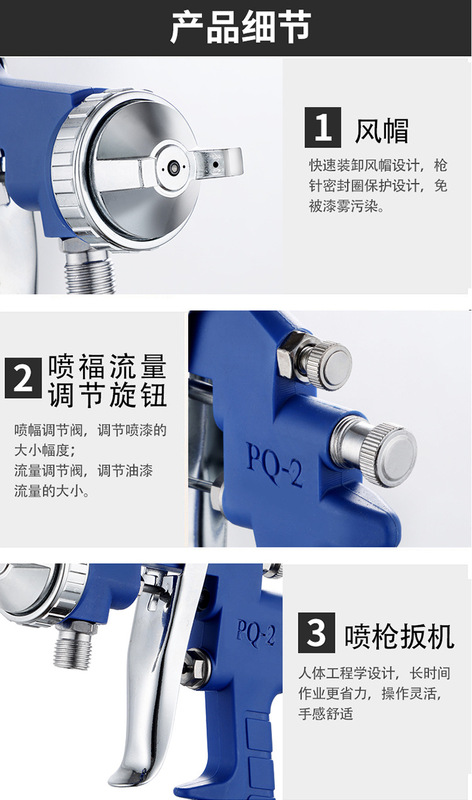 产品细节

1 风帽

快速装卸风帽设计，枪针密封圈保护设计，免被漆雾污染。

2 喷福流量调节旋钮

喷幅调节阀，调节喷漆的大小幅度；
流量调节阀，调节油漆流量的大小。

PQ-2

PQ-2

3 喷枪扳机

人体工程学设计，长时间作业更省力，操作灵活，手感舒适