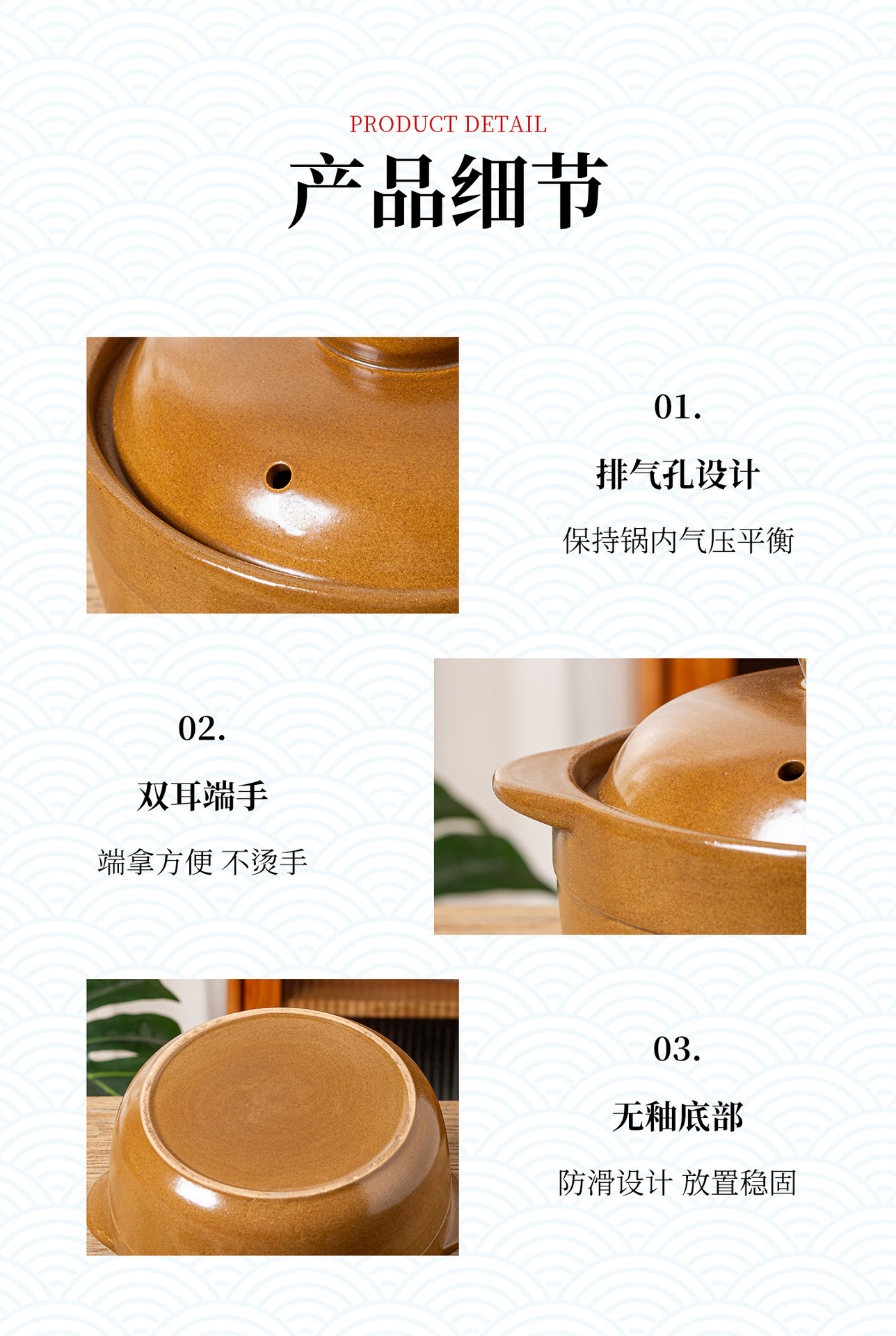 PRODUCT DETAIL

产品细节

01.

排气孔设计

保持锅内气压平衡

02.

双耳端手

端拿方便 不烫手

03.

无釉底部

防滑设计 放置稳固