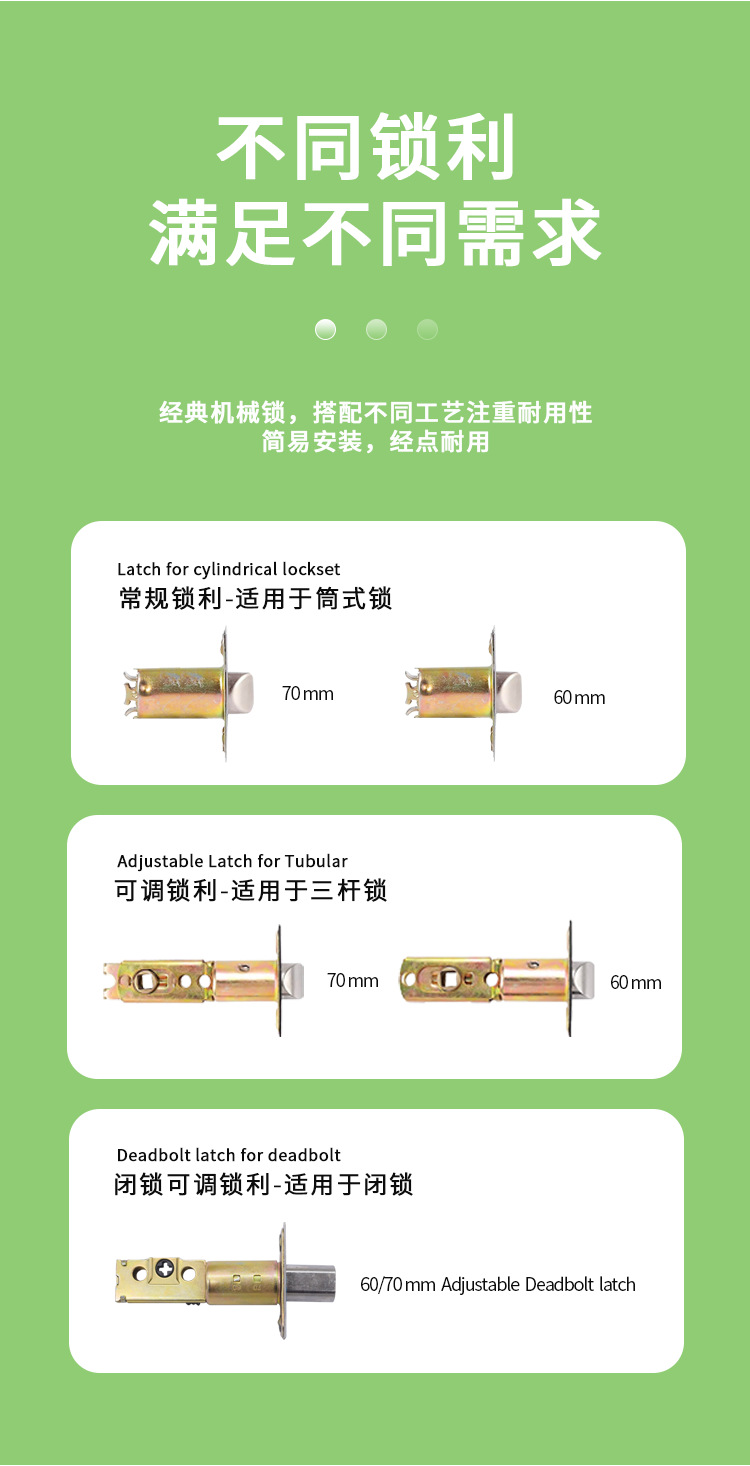 不同锁利
满足不同需求

经典机械锁，搭配不同工艺注重耐用性
简易安装，经点耐用

Latch for cylindrical lockset
常规锁利-适用于筒式锁

70mm

60mm

Adjustable Latch for Tubular
可调锁利-适用于三杆锁

70mm

60mm

Deadbolt latch for deadbolt
闭锁可调锁利-适用于闭锁

60/70mm Adjustable Deadbolt latch