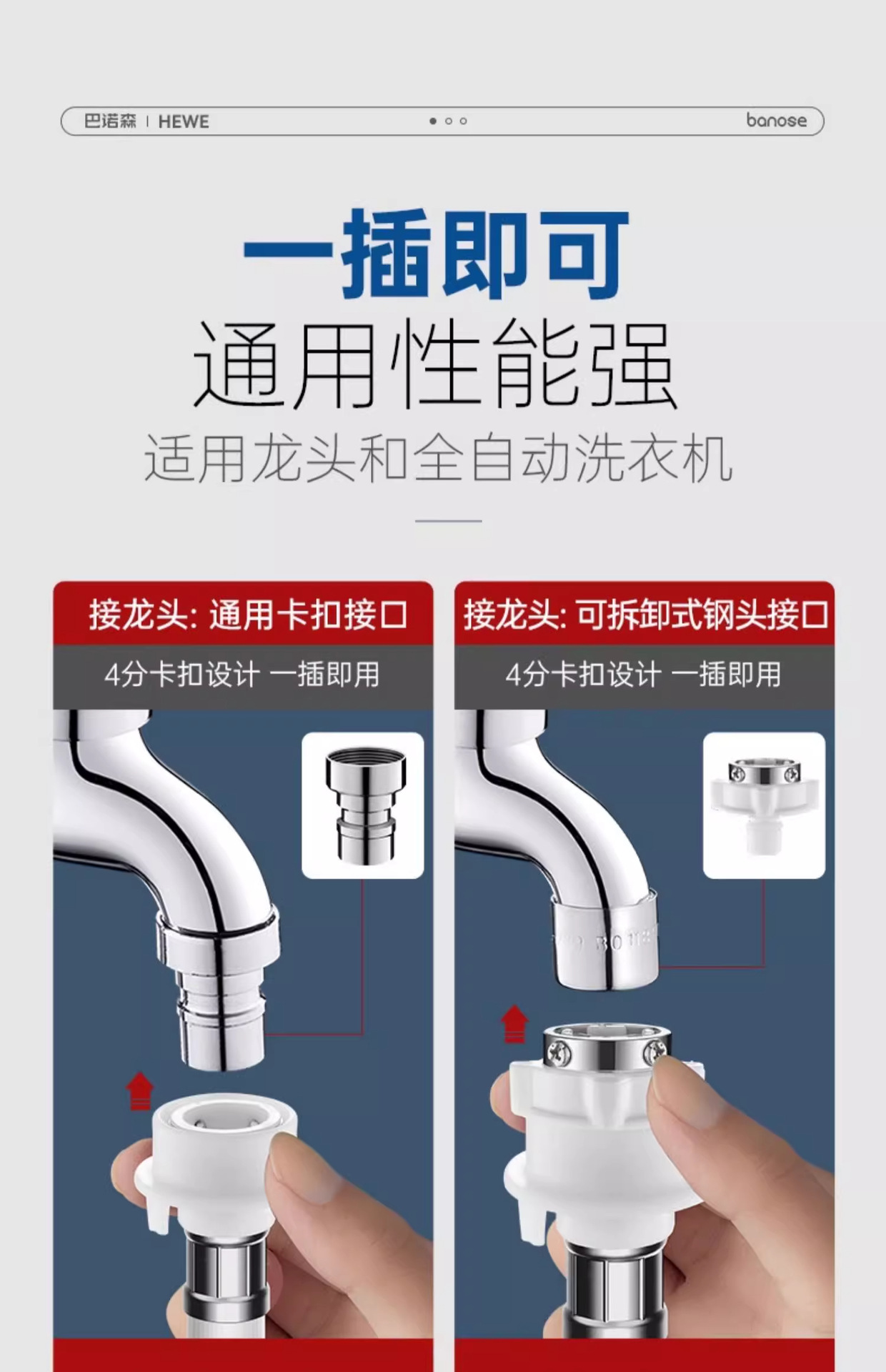 巴诺森 | HEWE

banose

一插即可

通用性能强

适用龙头和全自动洗衣机

接龙头: 通用卡扣接口

4分卡扣设计 一插即用

接龙头: 可拆卸式钢头接口

4分卡扣设计 一插即用