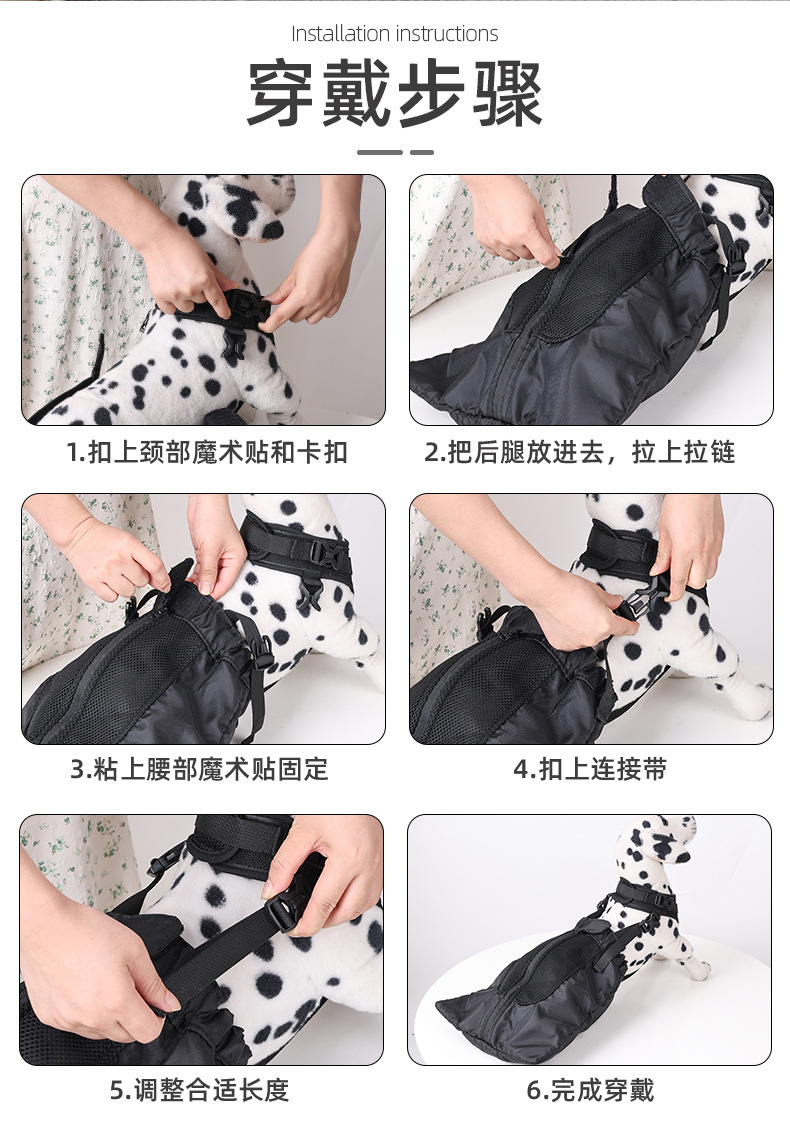 Installation instructions

穿戴步骤

1.扣上颈部魔术贴和卡扣

2.把后腿放进去，拉上拉链

3.粘上腰部魔术贴固定

4.扣上连接带

5.调整合适长度

6.完成穿戴