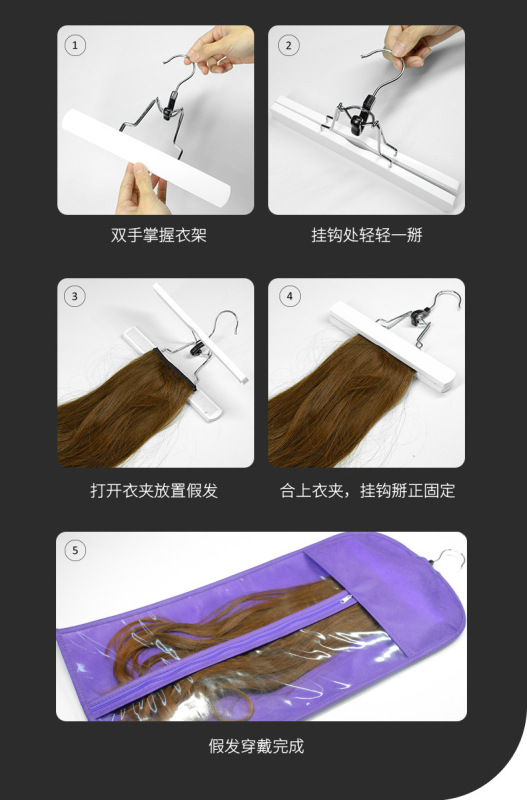 1

双手掌握衣架

2

挂钩处轻轻一掰

3

打开衣夹放置假发

4

合上衣夹，挂钩掰正固定

5

假发穿戴完成