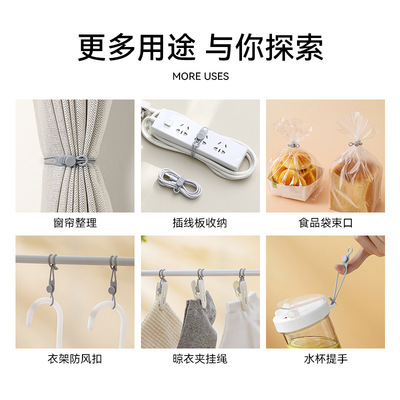 更多用途 与你探索

MORE USES

窗帘整理

插线板收纳

食品袋束口

衣架防风扣

晾衣夹挂绳

水杯提手