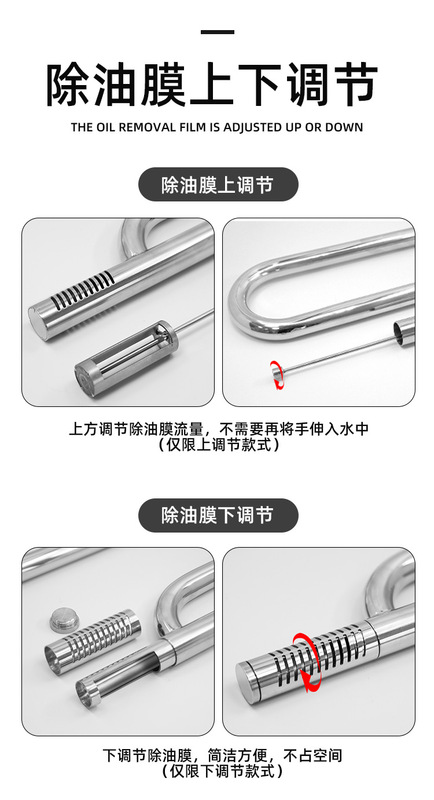 除油膜上下调节

THE OIL REMOVAL FILM IS ADJUSTED UP OR DOWN

除油膜上调节

上方调节除油膜流量，不需要再将手伸入水中
（仅限上调节款式）

除油膜下调节

下调节除油膜，简洁方便，不占空间
（仅限下调节款式）