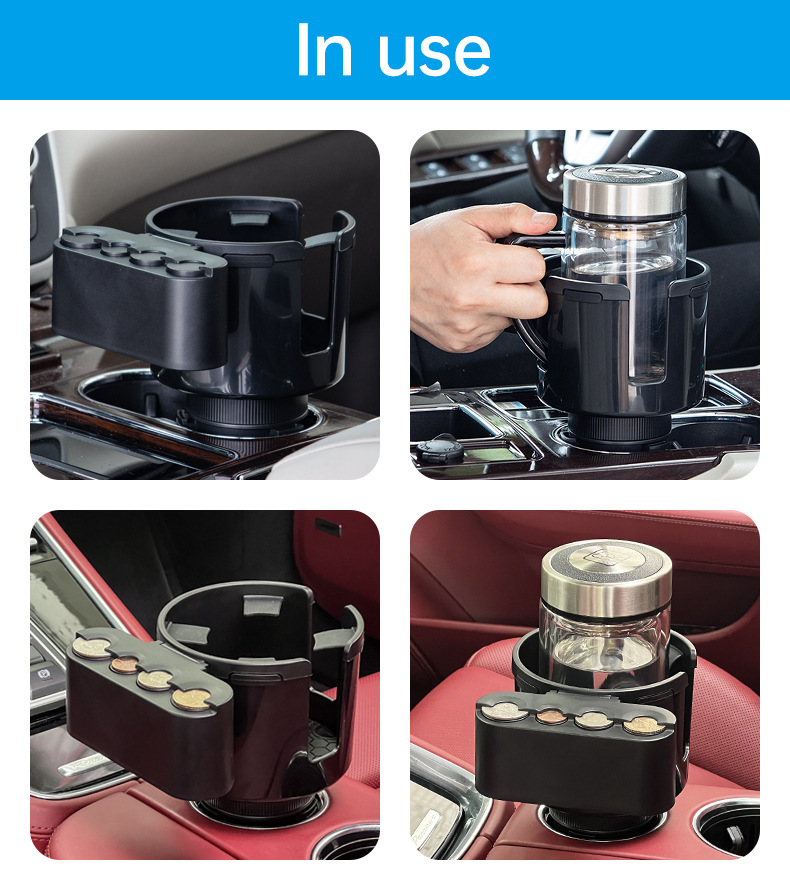 In use