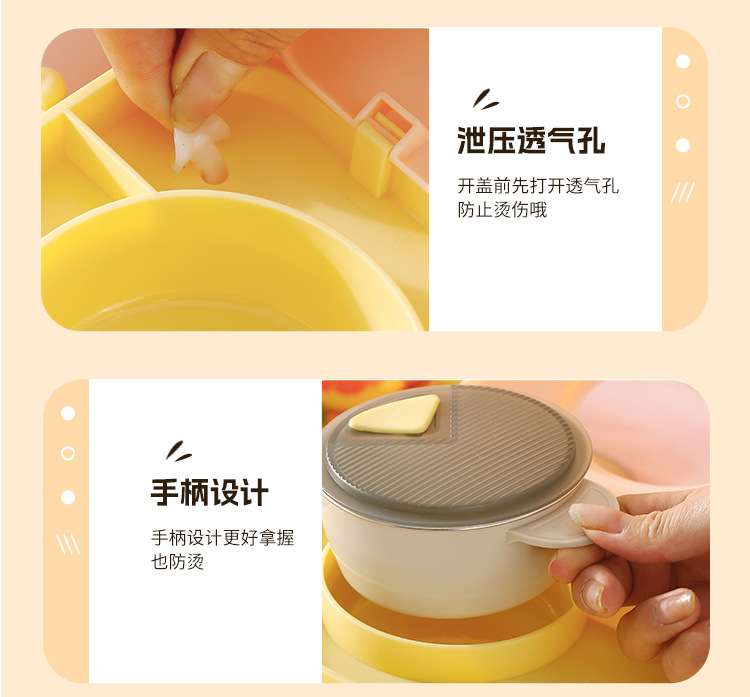 泄压透气孔

开盖前先打开透气孔
防止烫伤哦

手柄设计

手柄设计更好拿握
也防烫