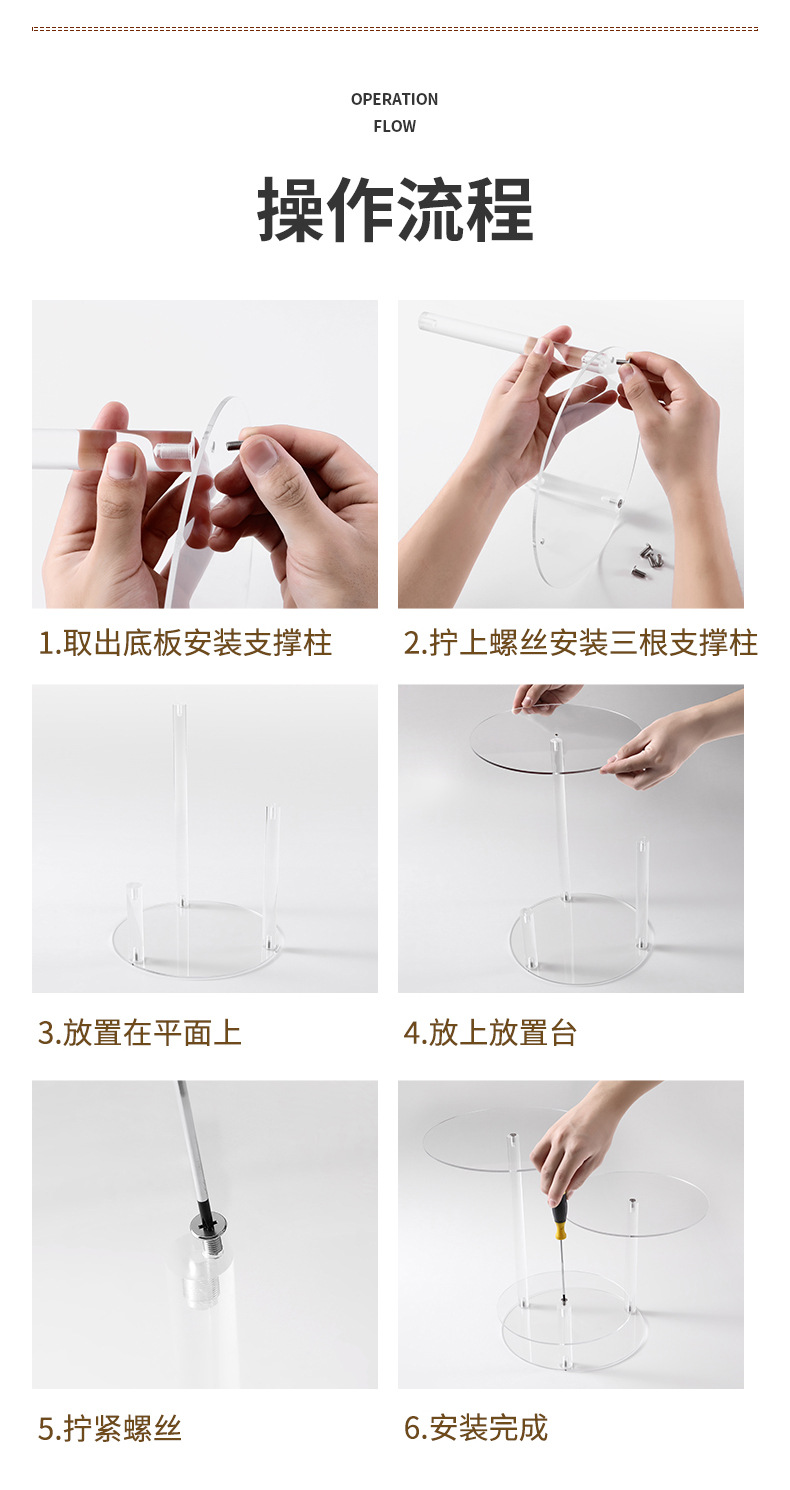 OPERATION
FLOW

操作流程

1.取出底板安装支撑柱

2.拧上螺丝安装三根支撑柱

3.放置在平面上

4.放上放置台

5.拧紧螺丝

6.安装完成