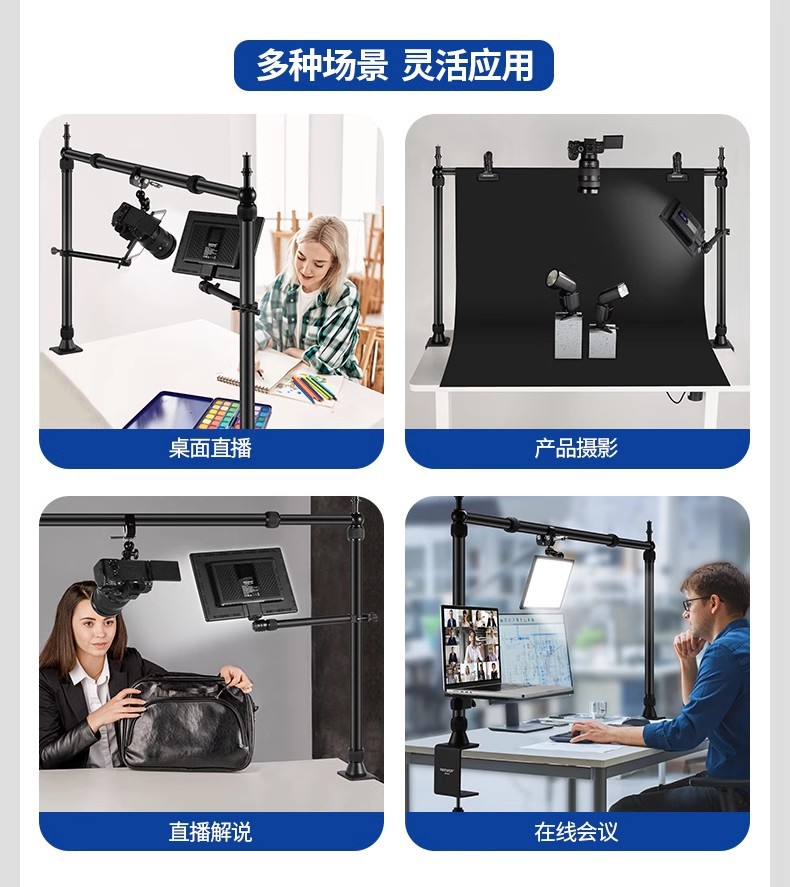 多种场景 灵活应用

桌面直播

产品摄影

直播解说

在线会议