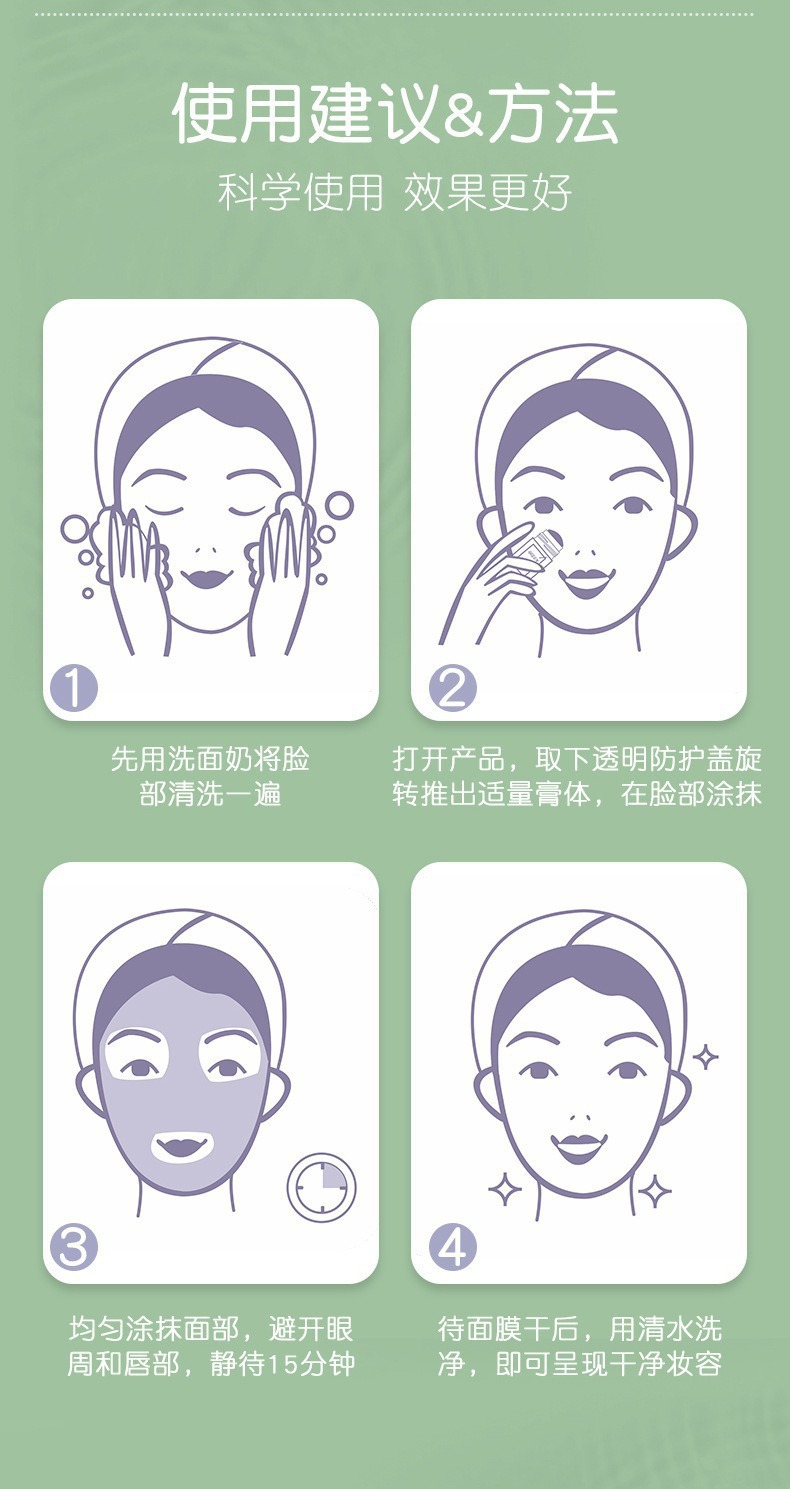 使用建议&方法

科学使用 效果更好

1

先用洗面奶将脸部清洗一遍

2

打开产品，取下透明防护盖旋转推出适量膏体，在脸部涂抹

3

均匀涂抹面部，避开眼周和唇部，静待15分钟

4

待面膜干后，用清水洗净，即可呈现干净妆容