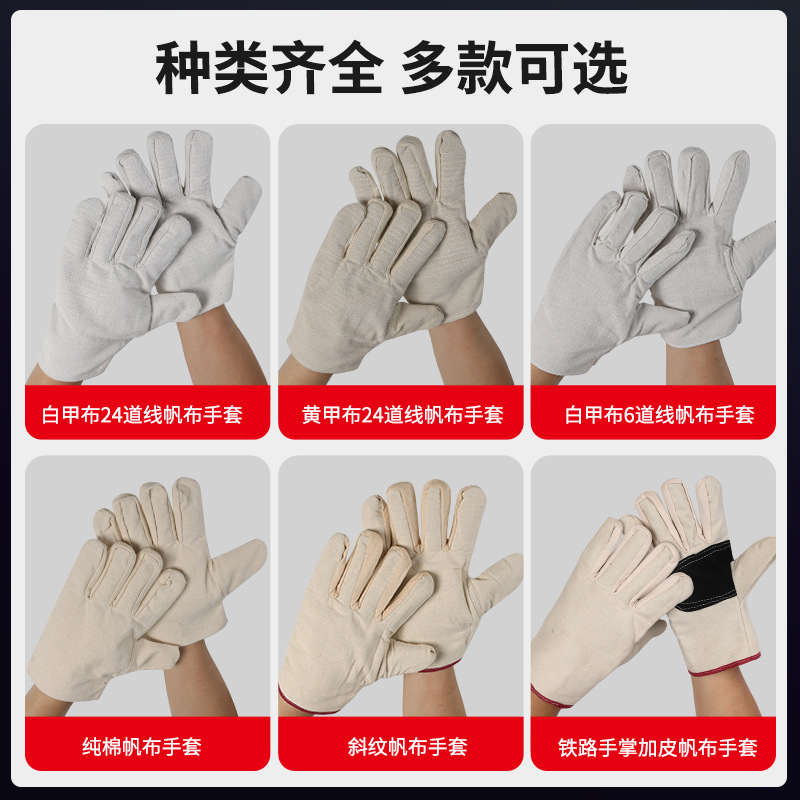 种类齐全 多款可选

白甲布24道线帆布手套

黄甲布24道线帆布手套

白甲布6道线帆布手套

纯棉帆布手套

斜纹帆布手套

铁路手掌加皮帆布手套