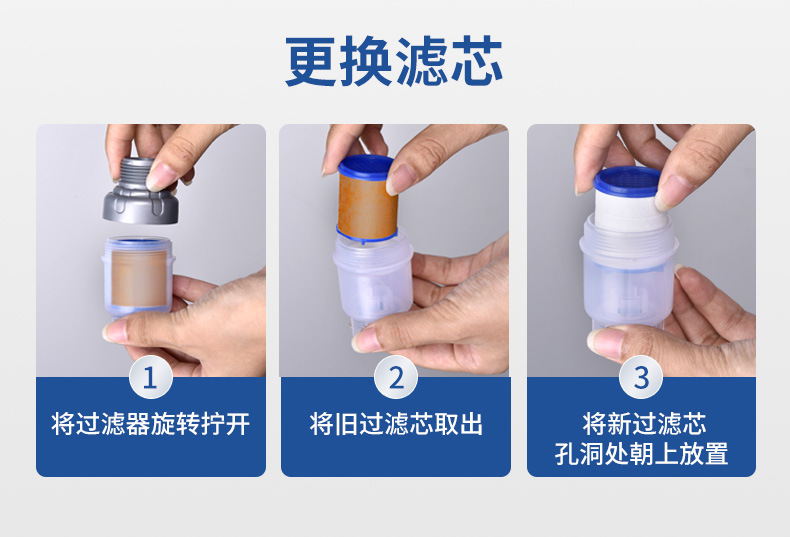 更换滤芯

1
将过滤器旋转拧开

2
将旧过滤芯取出

3
将新过滤芯
孔洞处朝上放置