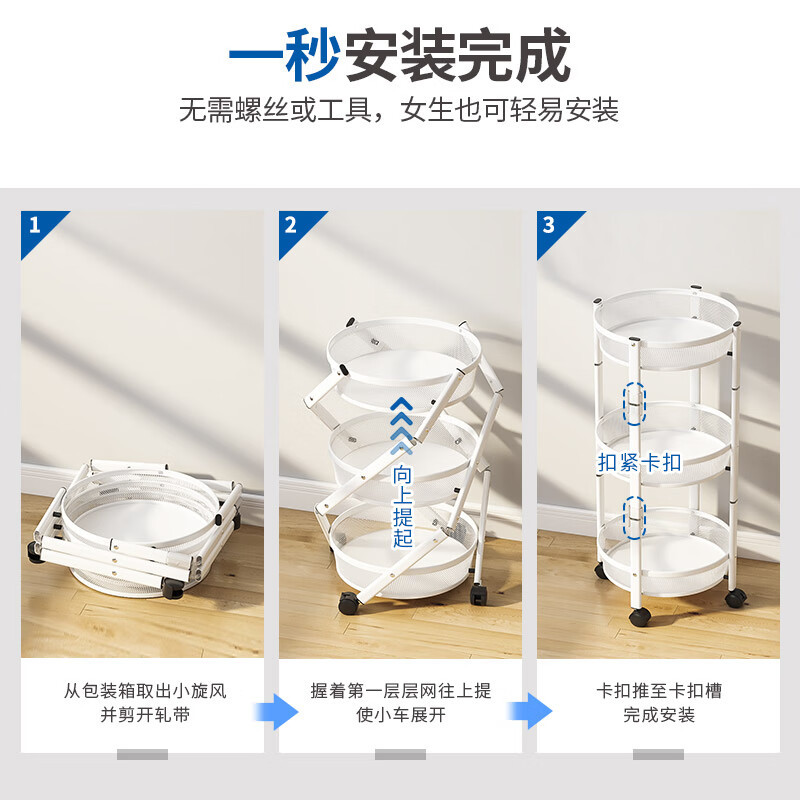 一秒安装完成
无需螺丝或工具，女生也可轻易安装

1

从包装箱取出小旋风并剪开轧带

2

向上提起

握着第一层层网往上提使小车展开

3

扣紧卡扣

卡扣推至卡扣槽完成安装