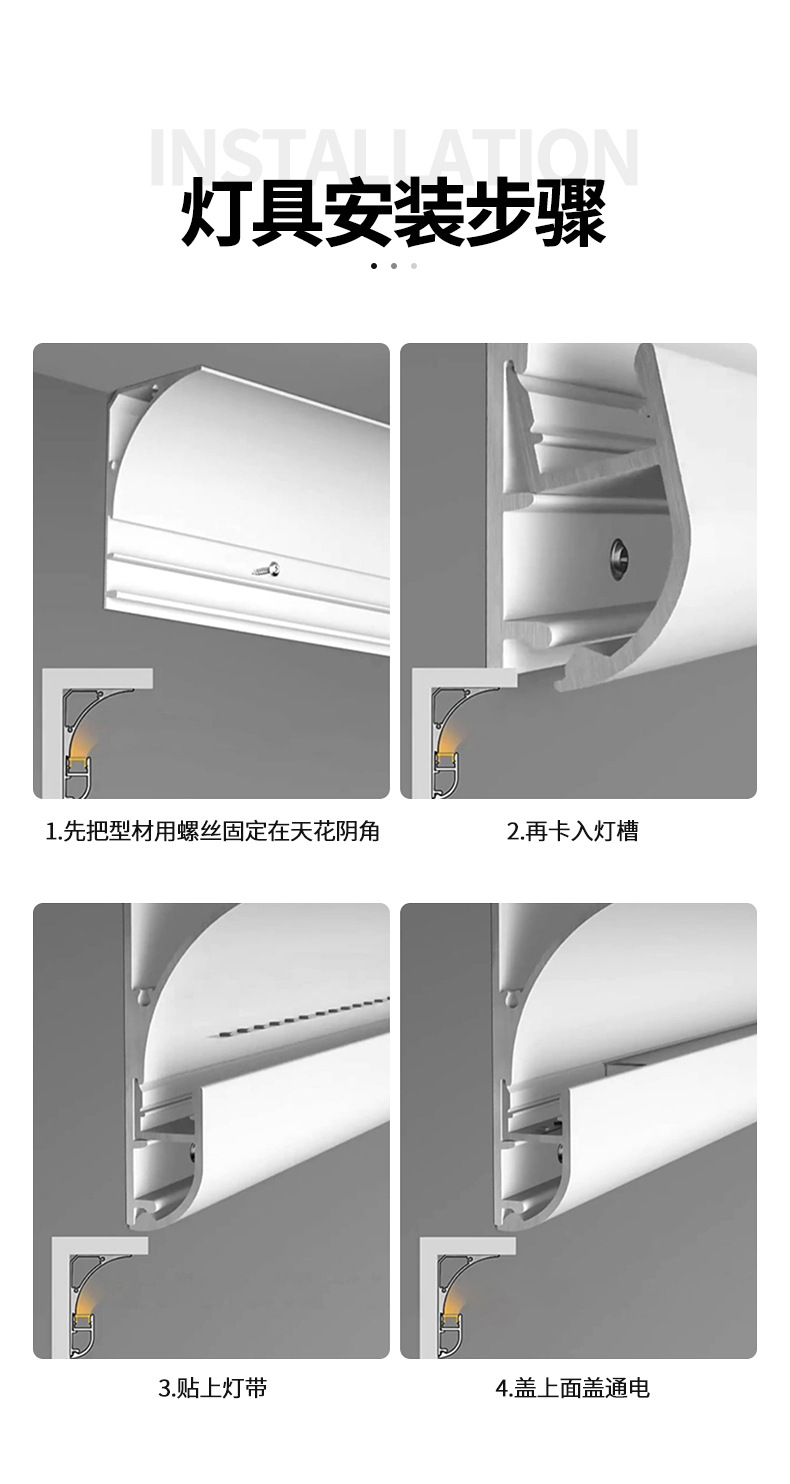 INSTALLATION
灯具安装步骤

1.先把型材用螺丝固定在天花阴角

2.再卡入灯槽

3.贴上灯带

4.盖上面盖通电