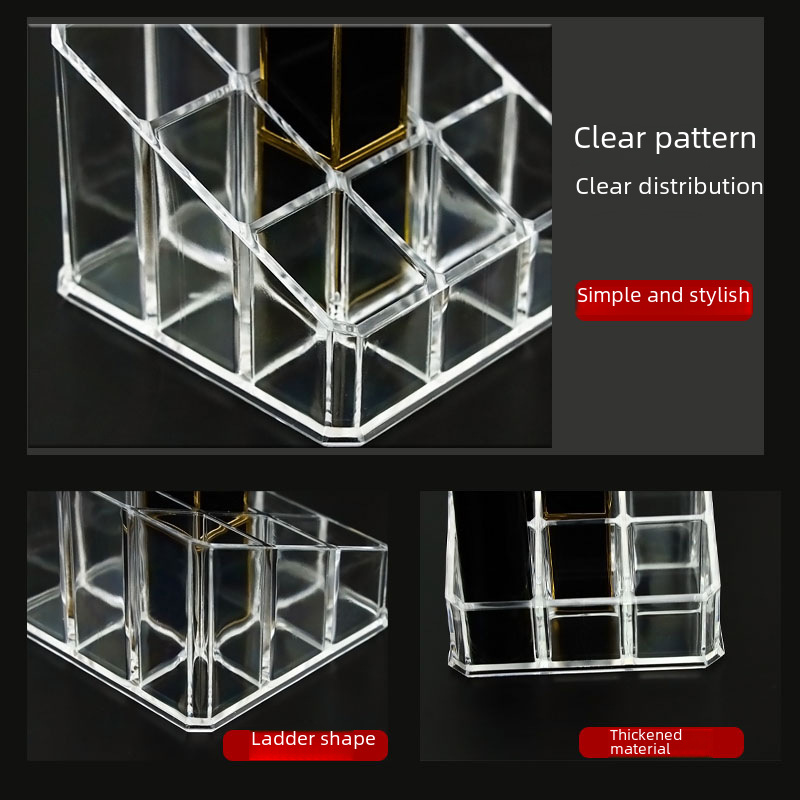 Clear pattern

Clear distribution

Simple and stylish

Ladder shape

Thickened material