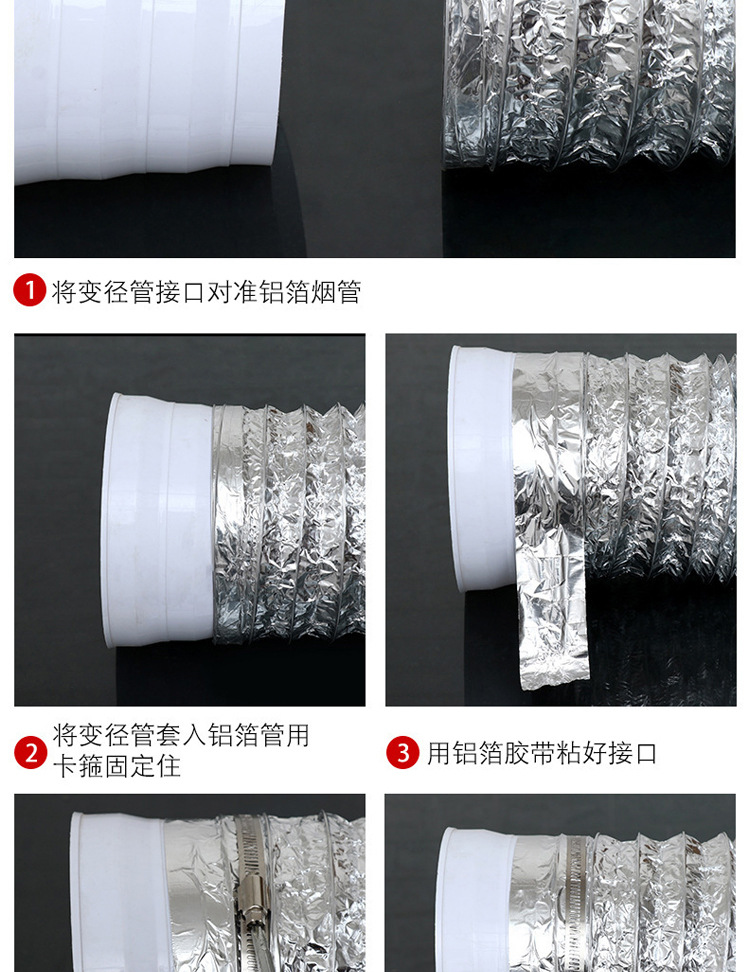 1 将变径管接口对准铝箔烟管

2 将变径管套入铝箔管用卡箍固定住

3 用铝箔胶带粘好接口