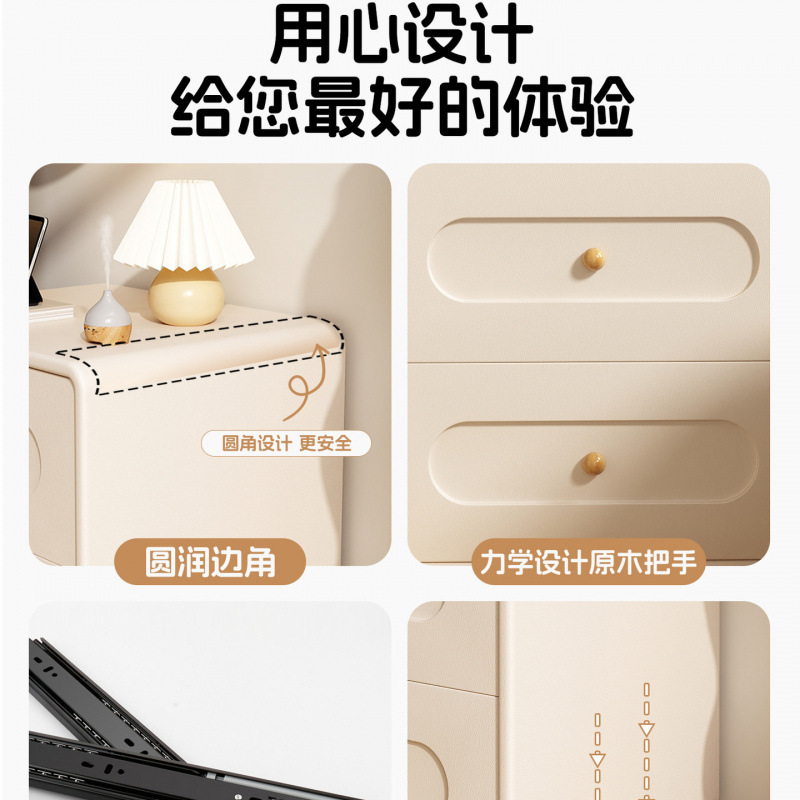 用心设计
给您最好的体验

圆角设计 更安全

圆润边角

力学设计原木把手