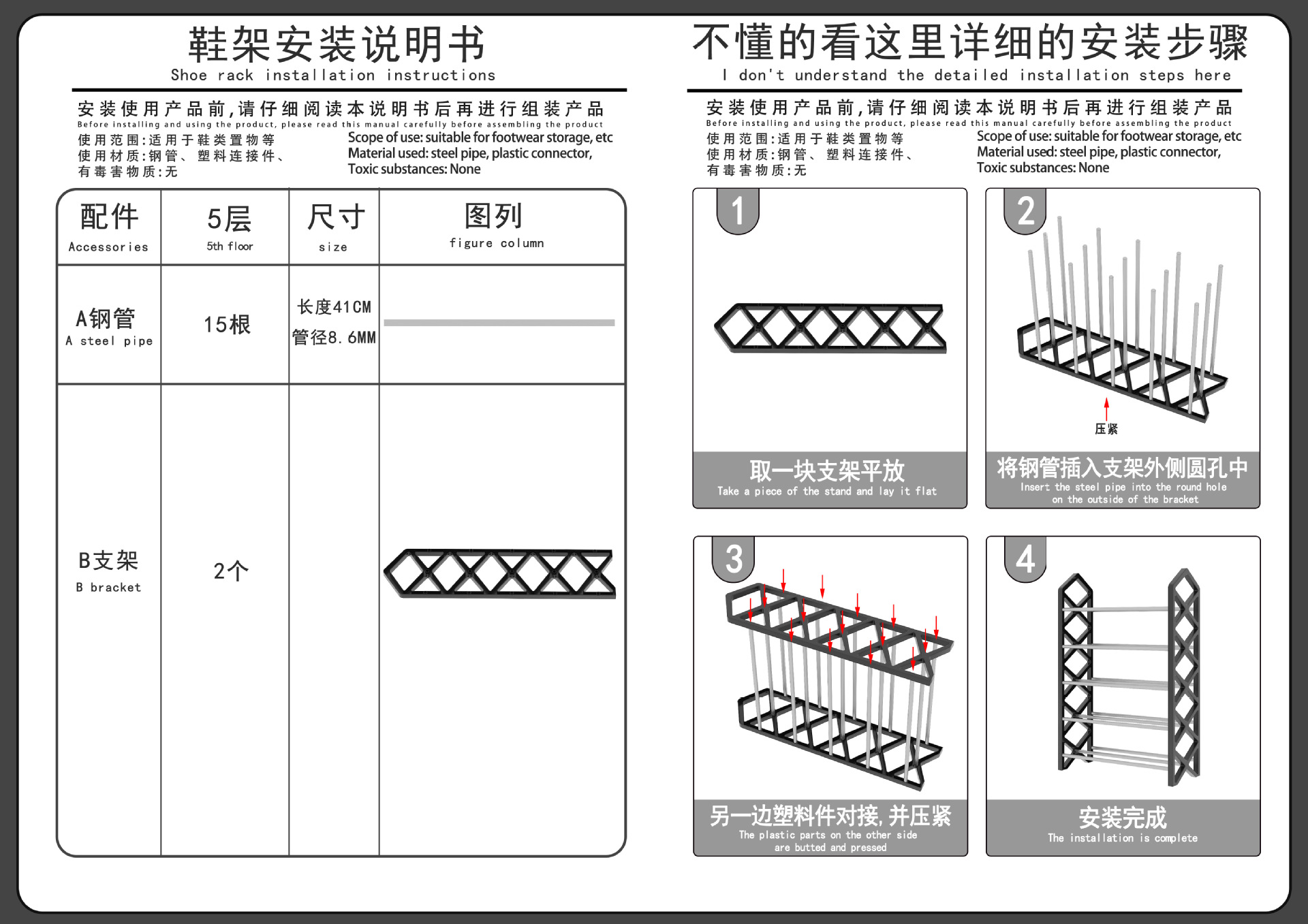 鞋架安装说明书
Shoe rack installation instructions

安装使用产品前,请仔细阅读本说明书后再进行组装产品
Before installing and using the product, please read this manual carefully before assembling the product

使用范围:适用于鞋类置物等
使用材质:钢管、塑料连接件、
有毒害物质:无

Scope of use: suitable for footwear storage, etc
Material used: steel pipe, plastic connector,
Toxic substances: None

| 配件 Accessories | 5层 5th floor | 尺寸 size | 图列 figure column |
|---|---|---|---|
| A钢管 A steel pipe | 15根 | 长度41CM 管径8.6MM | |
| B支架 B bracket | 2个 | | |

不懂的看这里详细的安装步骤
I don't understand the detailed installation steps here

安装使用产品前,请仔细阅读本说明书后再进行组装产品
Before installing and using the product, please read this manual carefully before assembling the product

使用范围:适用于鞋类置物等
使用材质:钢管、塑料连接件、
有毒害物质:无

Scope of use: suitable for footwear storage, etc
Material used: steel pipe, plastic connector,
Toxic substances: None

1
取一块支架平放
Take a piece of the stand and lay it flat

2
压紧
将钢管插入支架外侧圆孔中
Insert the steel pipe into the round hole on the outside of the bracket

3
另一边塑料件对接,并压紧
The plastic parts on the other side are butted and pressed

4
安装完成
The installation is complete